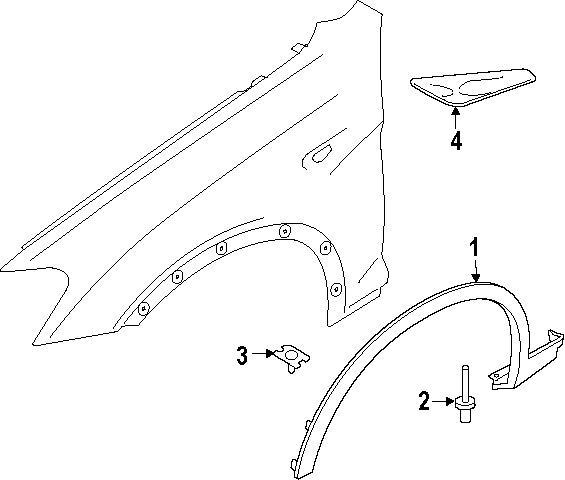 4
1
3
2