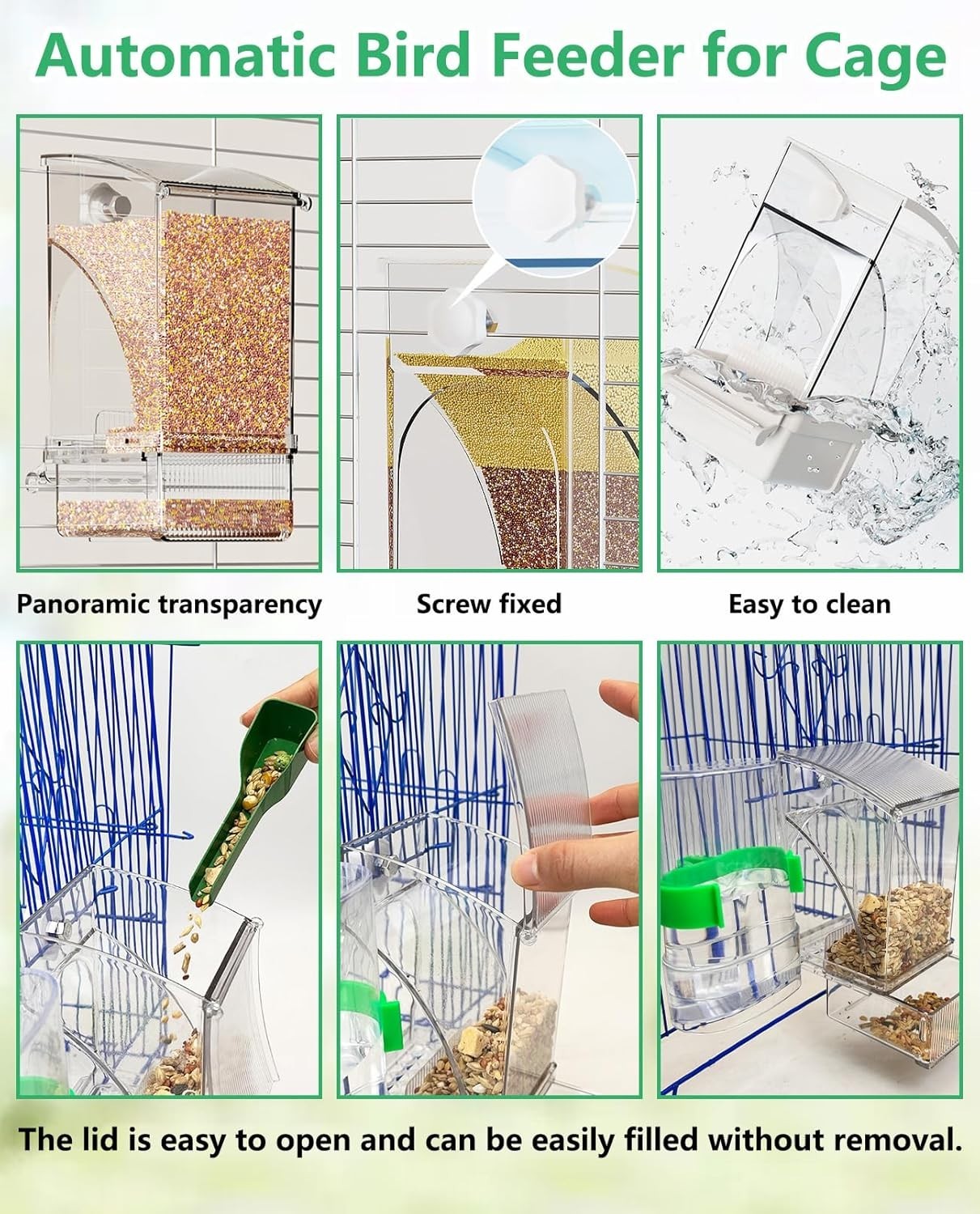 Automatic Bird Feeder for Cage

Panoramic transparency

Screw fixed

Easy to clean

The lid is easy to open and can be easily filled without removal.