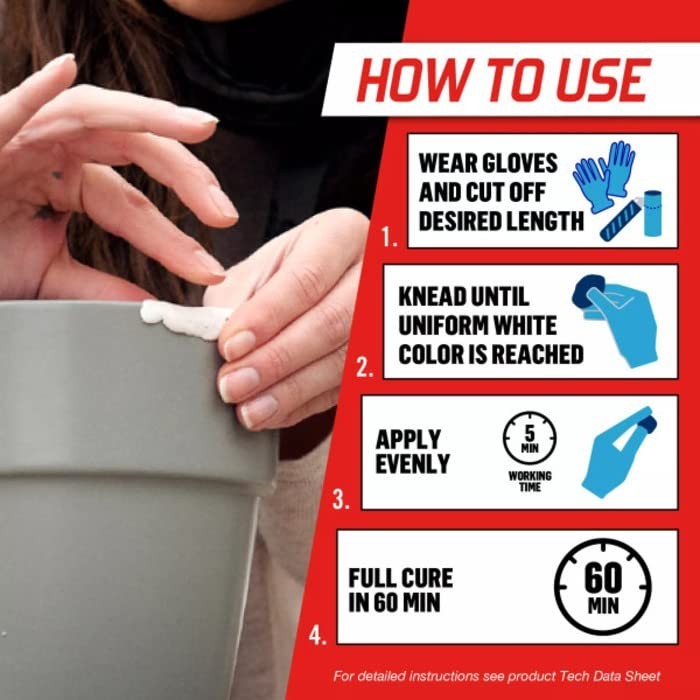 HOW TO USE

1. WEAR GLOVES AND CUT OFF DESIRED LENGTH

2. KNEAD UNTIL UNIFORM WHITE COLOR IS REACHED

3. APPLY EVENLY
5 MIN
WORKING TIME

4. FULL CURE IN 60 MIN
60 MIN

For detailed instructions see product Tech Data Sheet