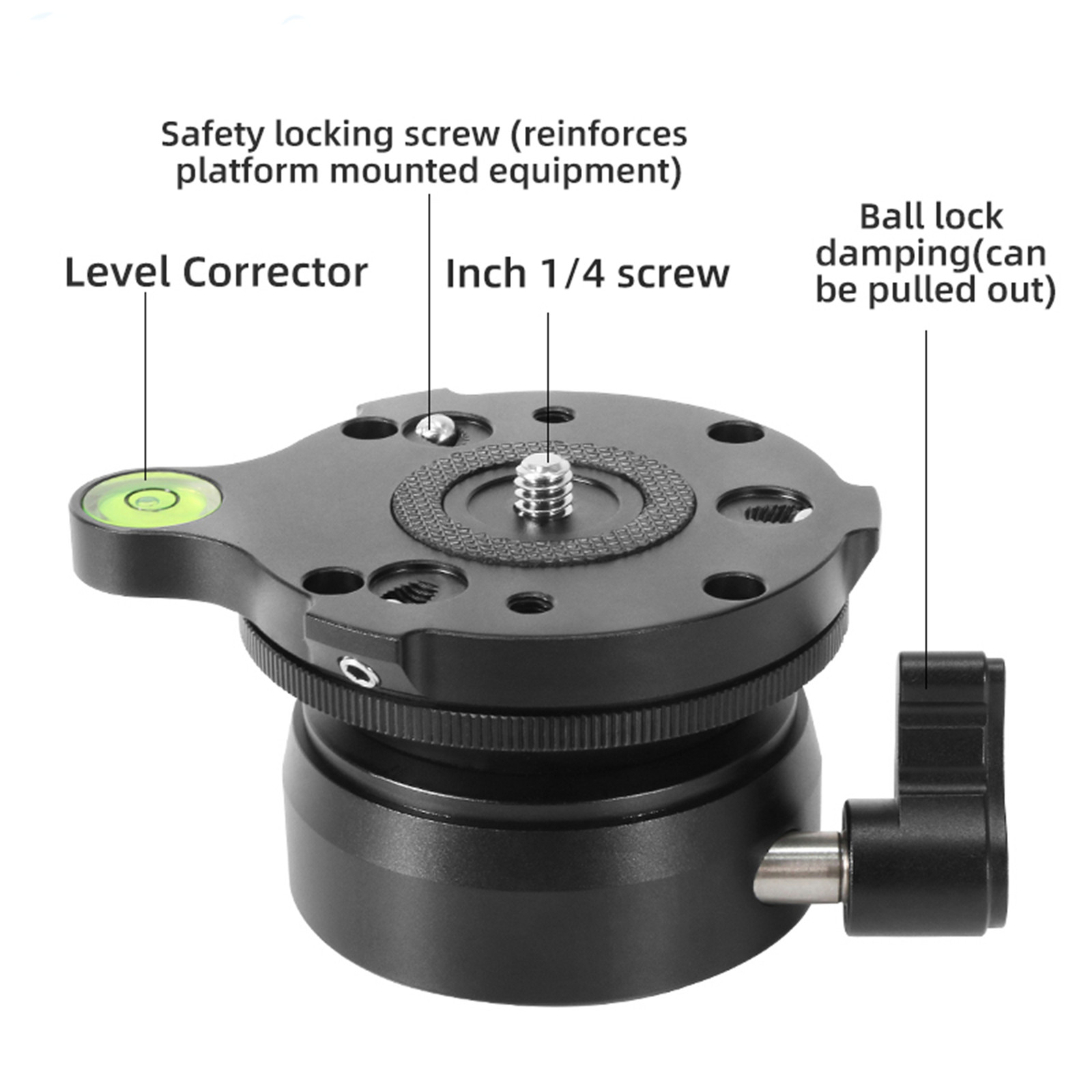 Safety locking screw (reinforces platform mounted equipment)

Level Corrector

Inch 1/4 screw

Ball lock damping(can be pulled out)