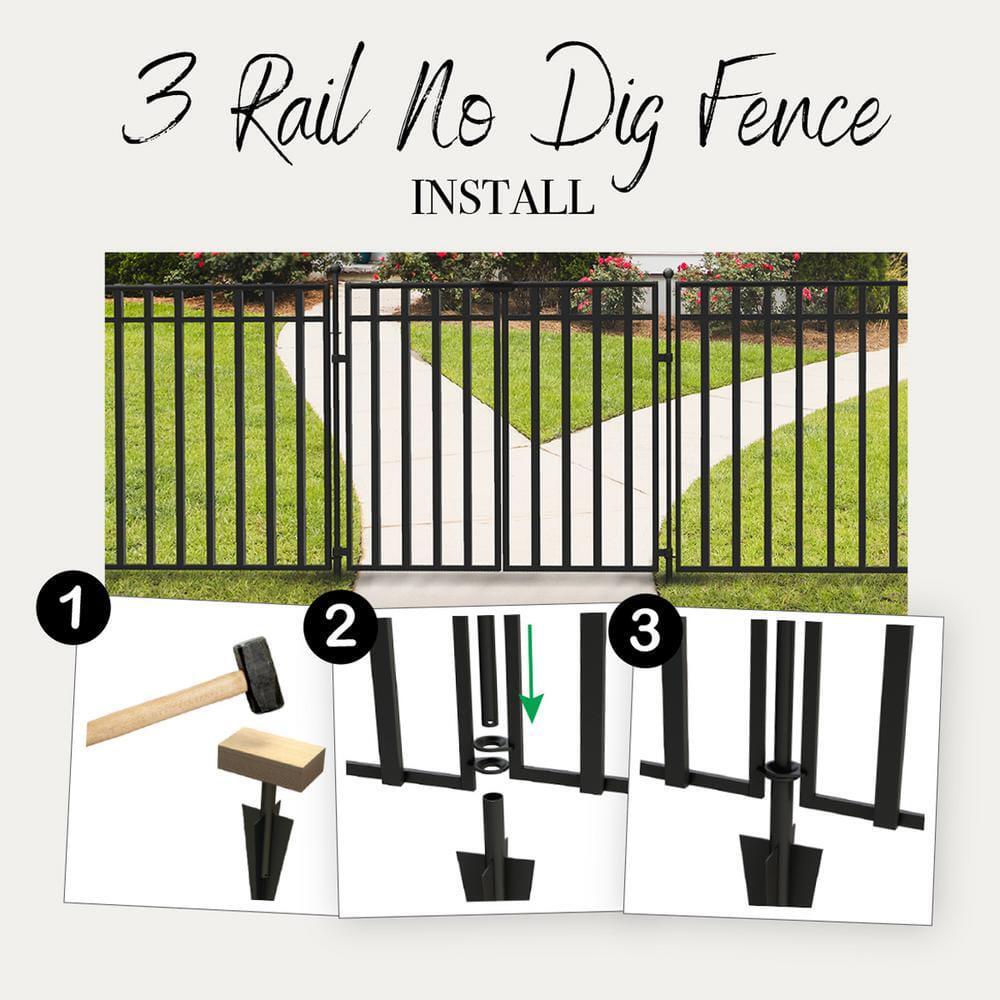 3 Rail No Dig Fence
INSTALL

1

2

3