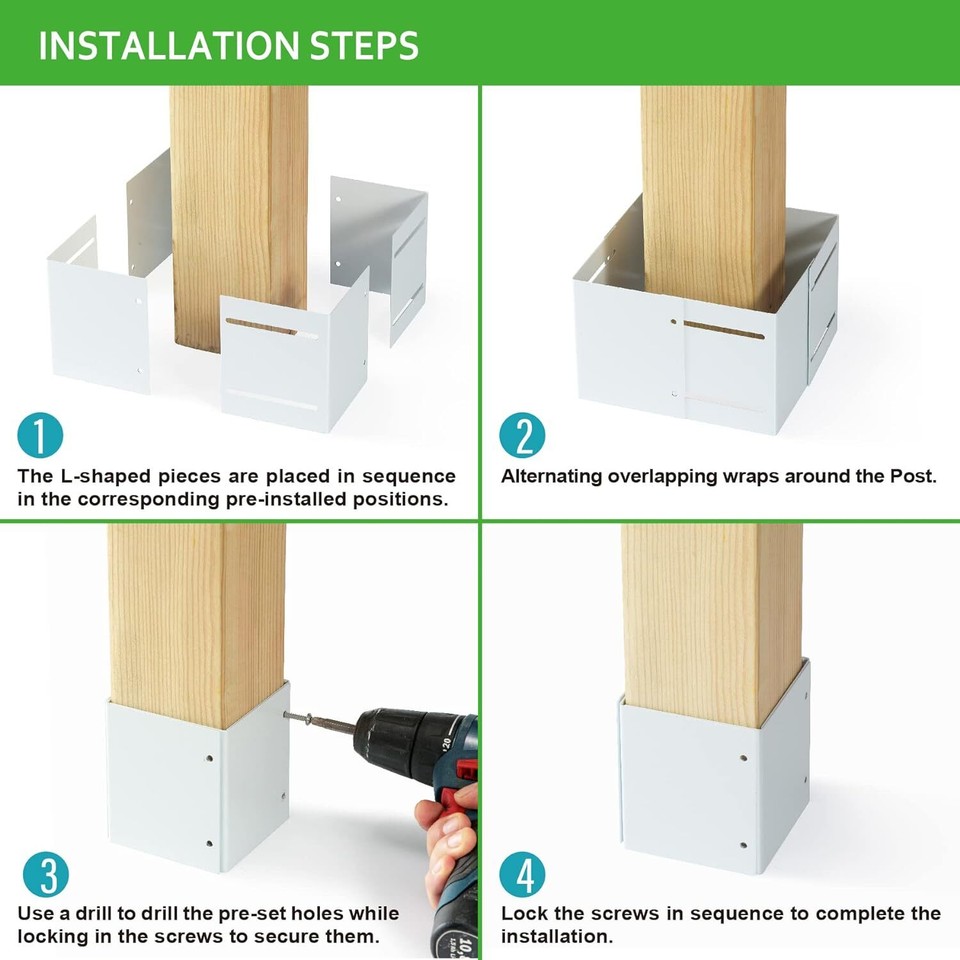 INSTALLATION STEPS

1

The L-shaped pieces are placed in sequence in the corresponding pre-installed positions.

2

Alternating overlapping wraps around the Post.

3

Use a drill to drill the pre-set holes while locking in the screws to secure them.

4

Lock the screws in sequence to complete the installation.