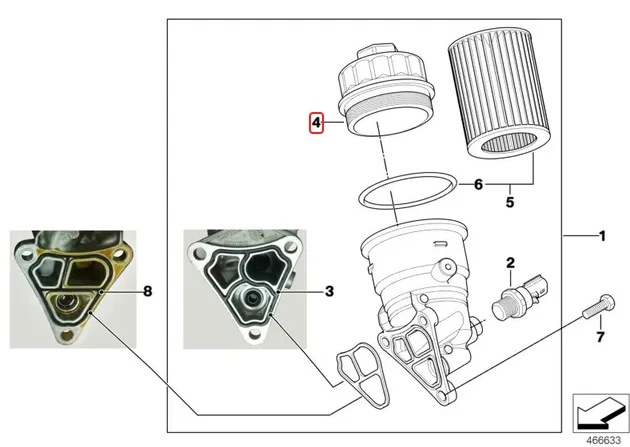 4
6
5
1
2
8
3
7
466633