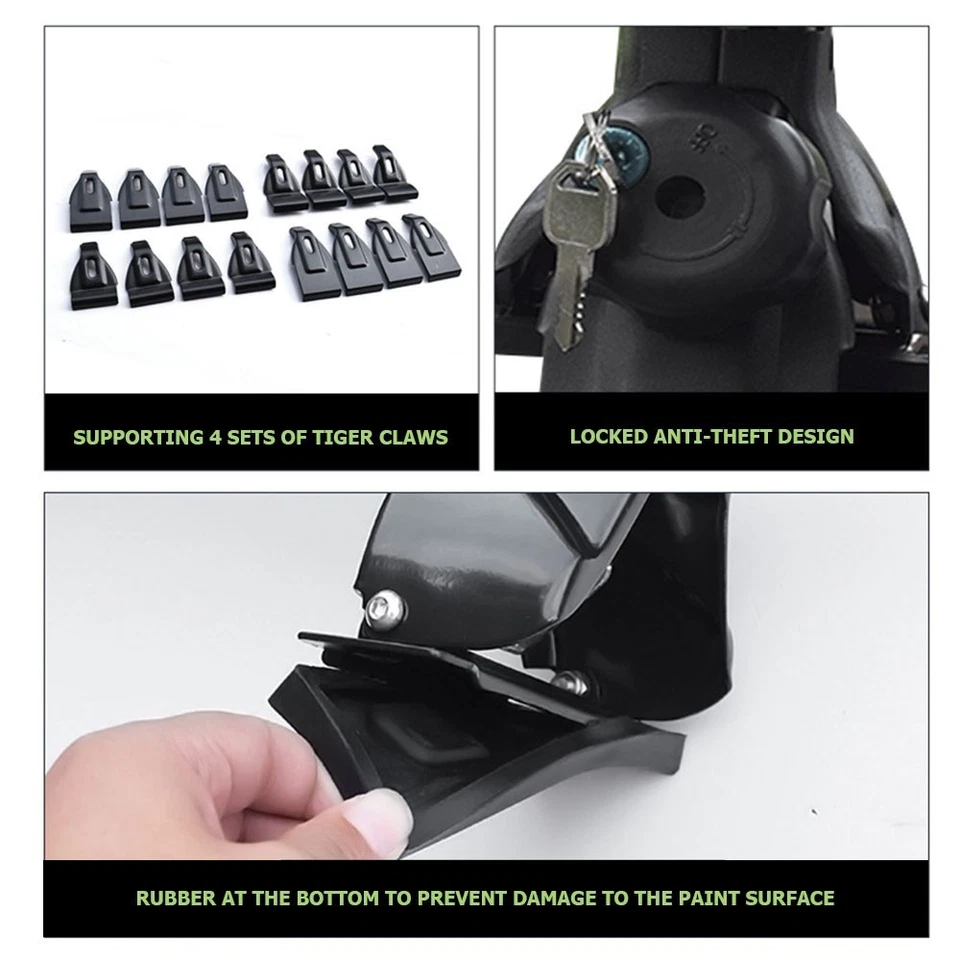 SUPPORTING 4 SETS OF TIGER CLAWS

LOCKED ANTI-THEFT DESIGN

RUBBER AT THE BOTTOM TO PREVENT DAMAGE TO THE PAINT SURFACE