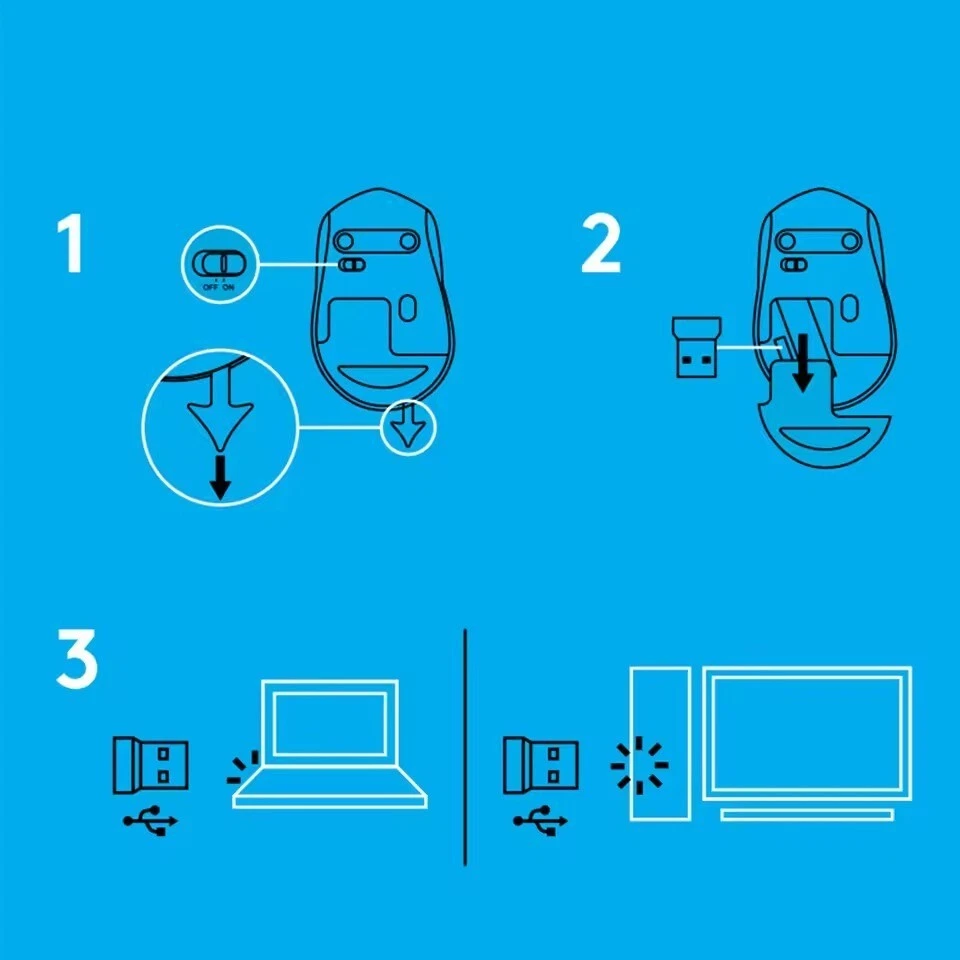 1

OFF ON

2

3