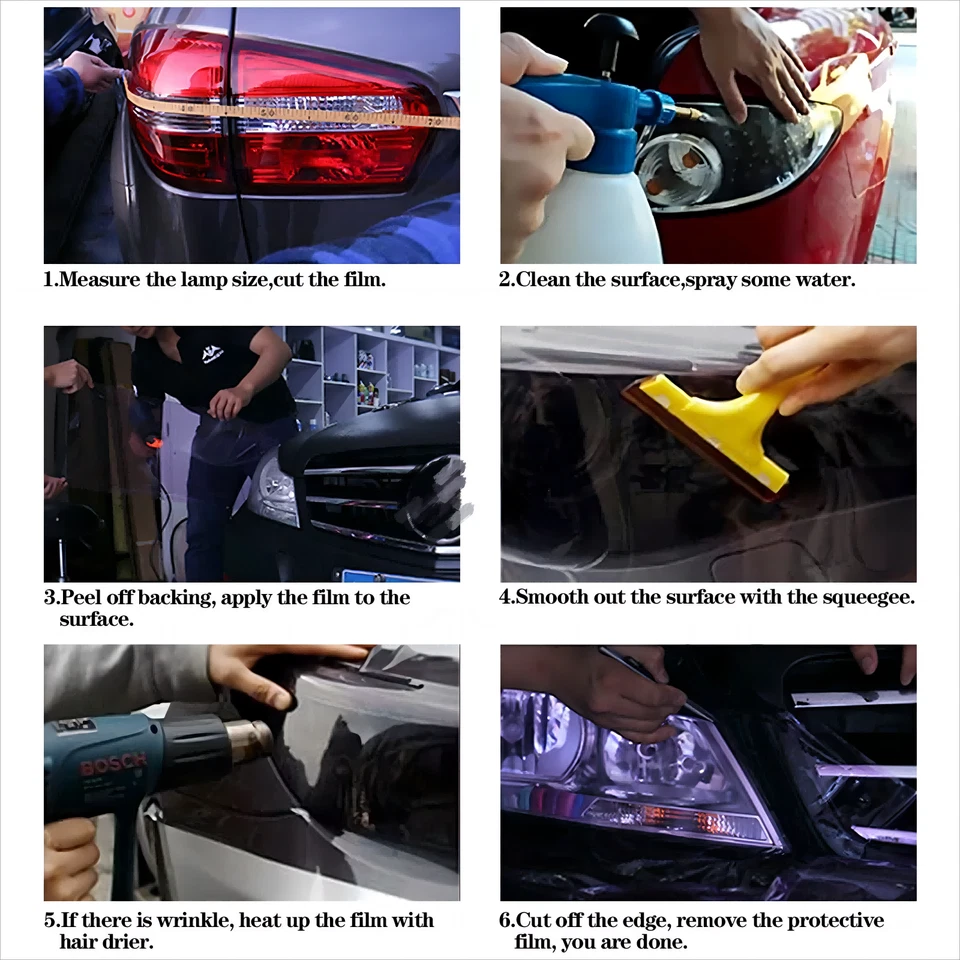 1.Measure the lamp size,cut the film.

2.Clean the surface,spray some water.

3.Peel off backing, apply the film to the surface.

4.Smooth out the surface with the squeegee.

BOSCH

5.If there is wrinkle, heat up the film with hair drier.

6.Cut off the edge, remove the protective film, you are done.