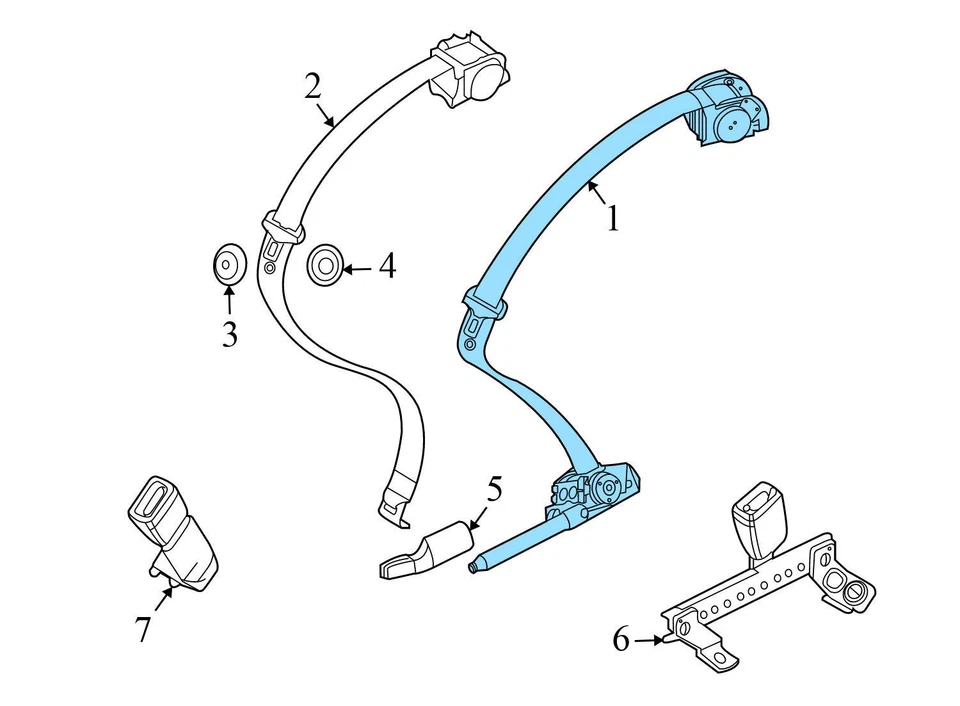 2
1
4
3
5
7
6