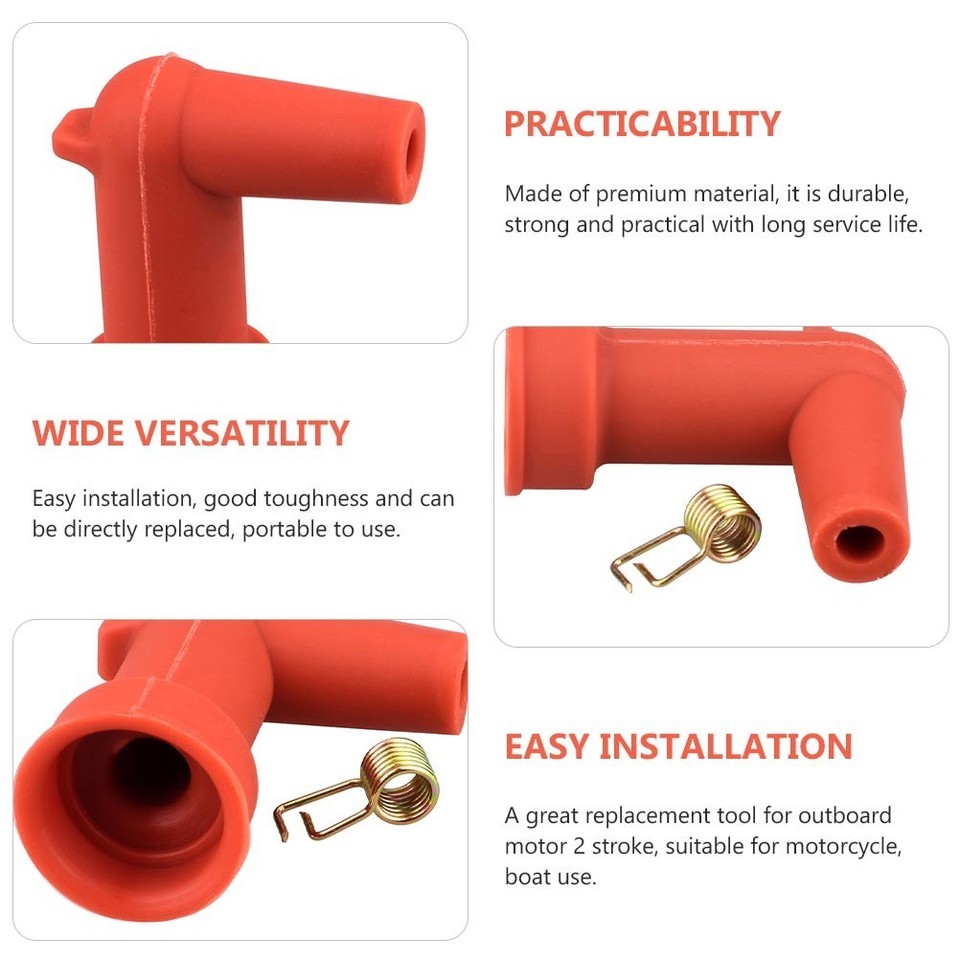 PRACTICABILITY

Made of premium material, it is durable, strong and practical with long service life.

WIDE VERSATILITY

Easy installation, good toughness and can be directly replaced, portable to use.

EASY INSTALLATION

A great replacement tool for outboard motor 2 stroke, suitable for motorcycle, boat use.