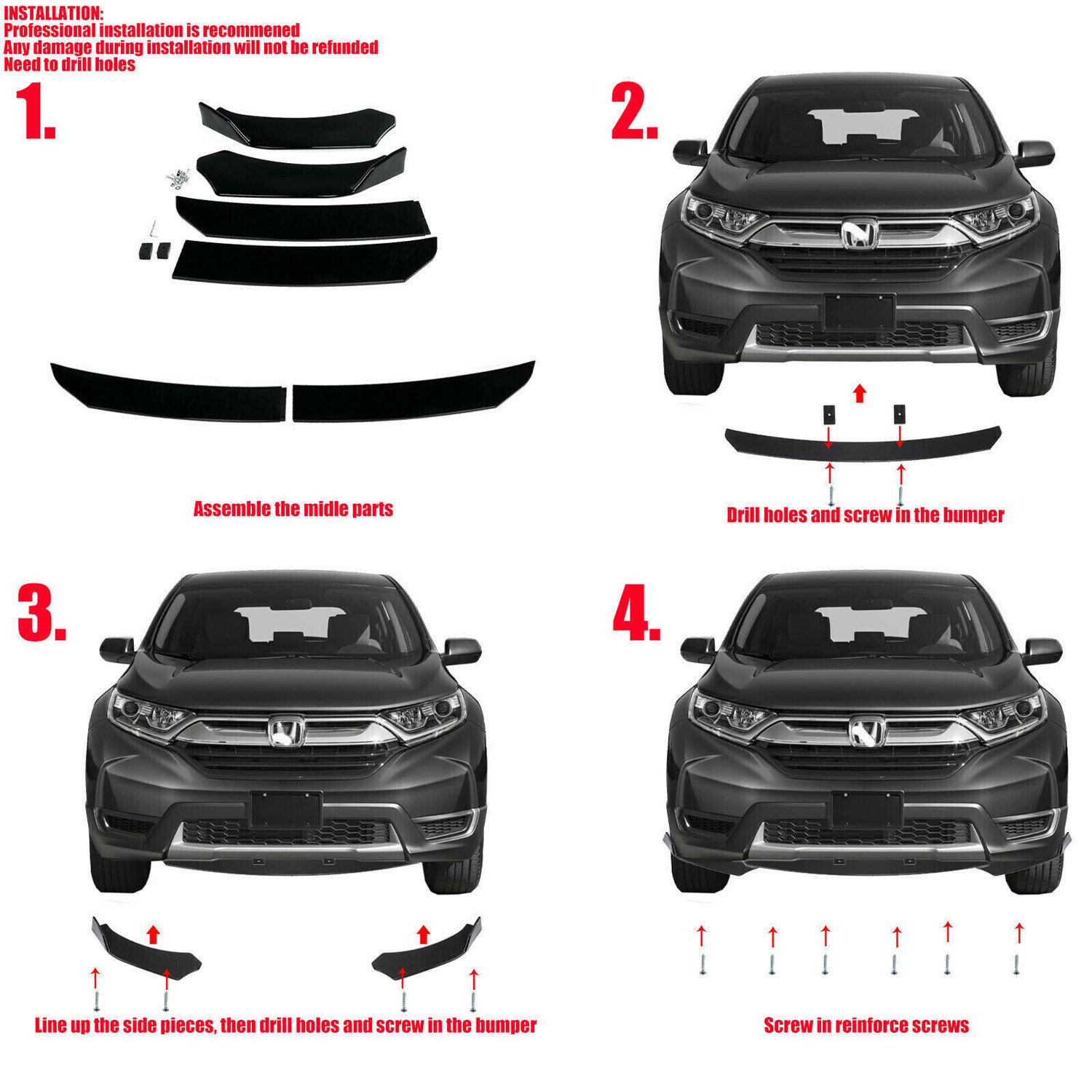 INSTALLATION:
Professional installation is recommened
Any damage during installation will not be refunded
Need to drill holes

1.

Assemble the midle parts

2.

Drill holes and screw in the bumper

3.

Line up the side pieces, then drill holes and screw in the bumper

4.

Screw in reinforce screws