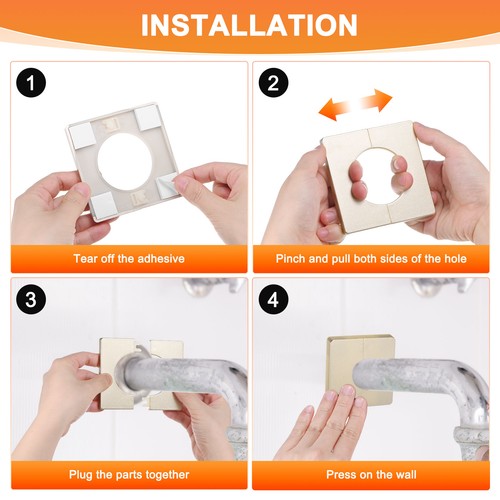 INSTALLATION

1

Tear off the adhesive

2

Pinch and pull both sides of the hole

3

Plug the parts together

4

Press on the wall