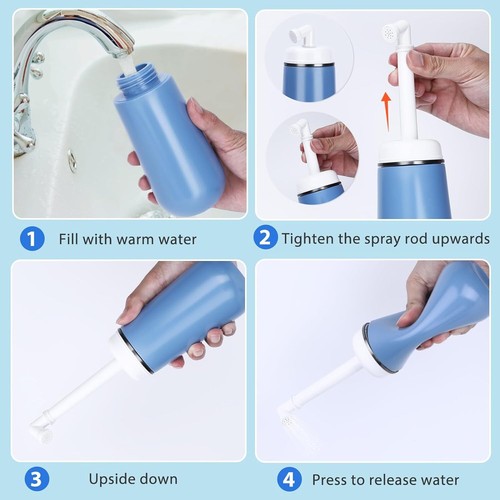 1 Fill with warm water

2 Tighten the spray rod upwards

3 Upside down

4 Press to release water