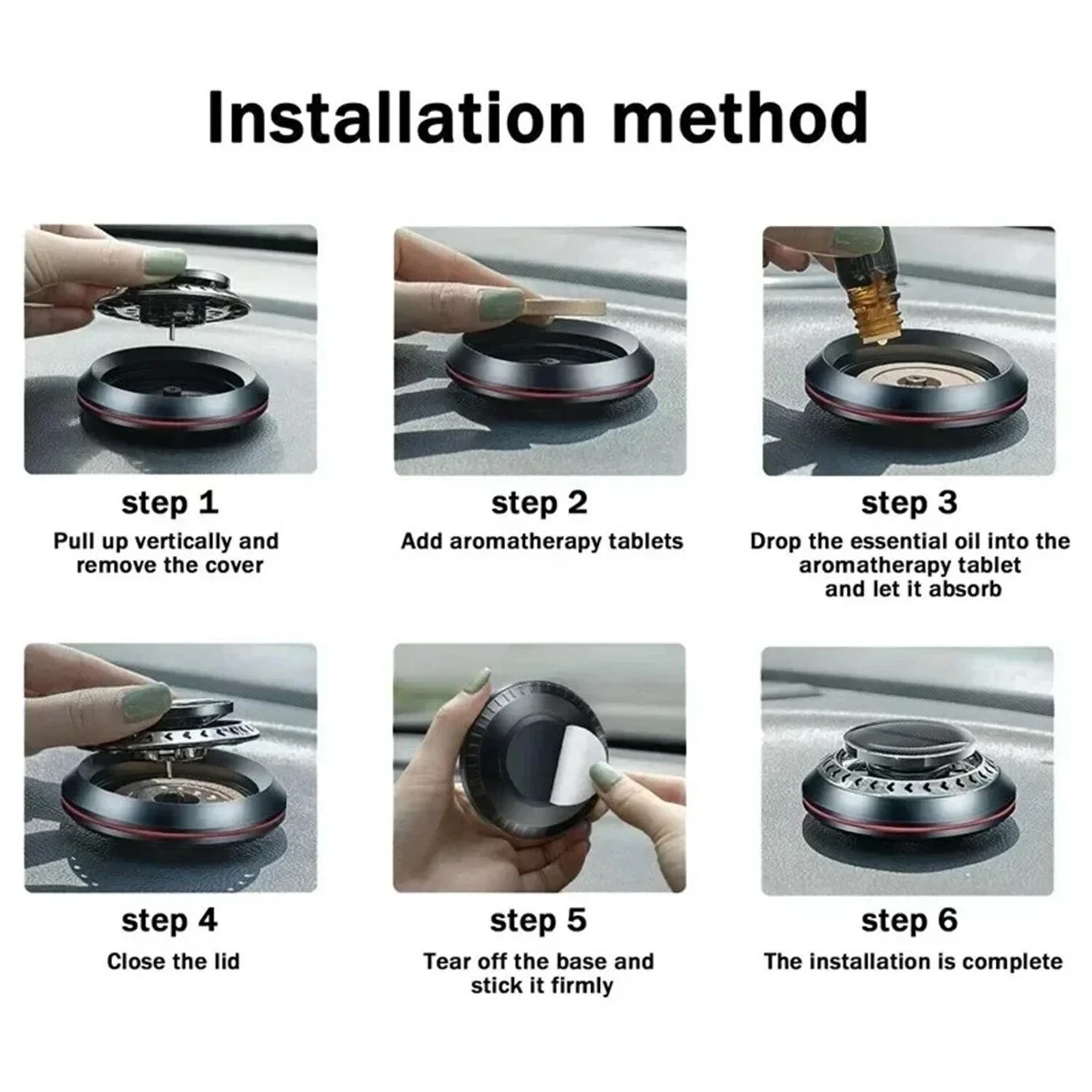 Installation method

step 1
Pull up vertically and remove the cover

step 2
Add aromatherapy tablets

step 3
Drop the essential oil into the aromatherapy tablet and let it absorb

step 4
Close the lid

step 5
Tear off the base and stick it firmly

step 6
The installation is complete