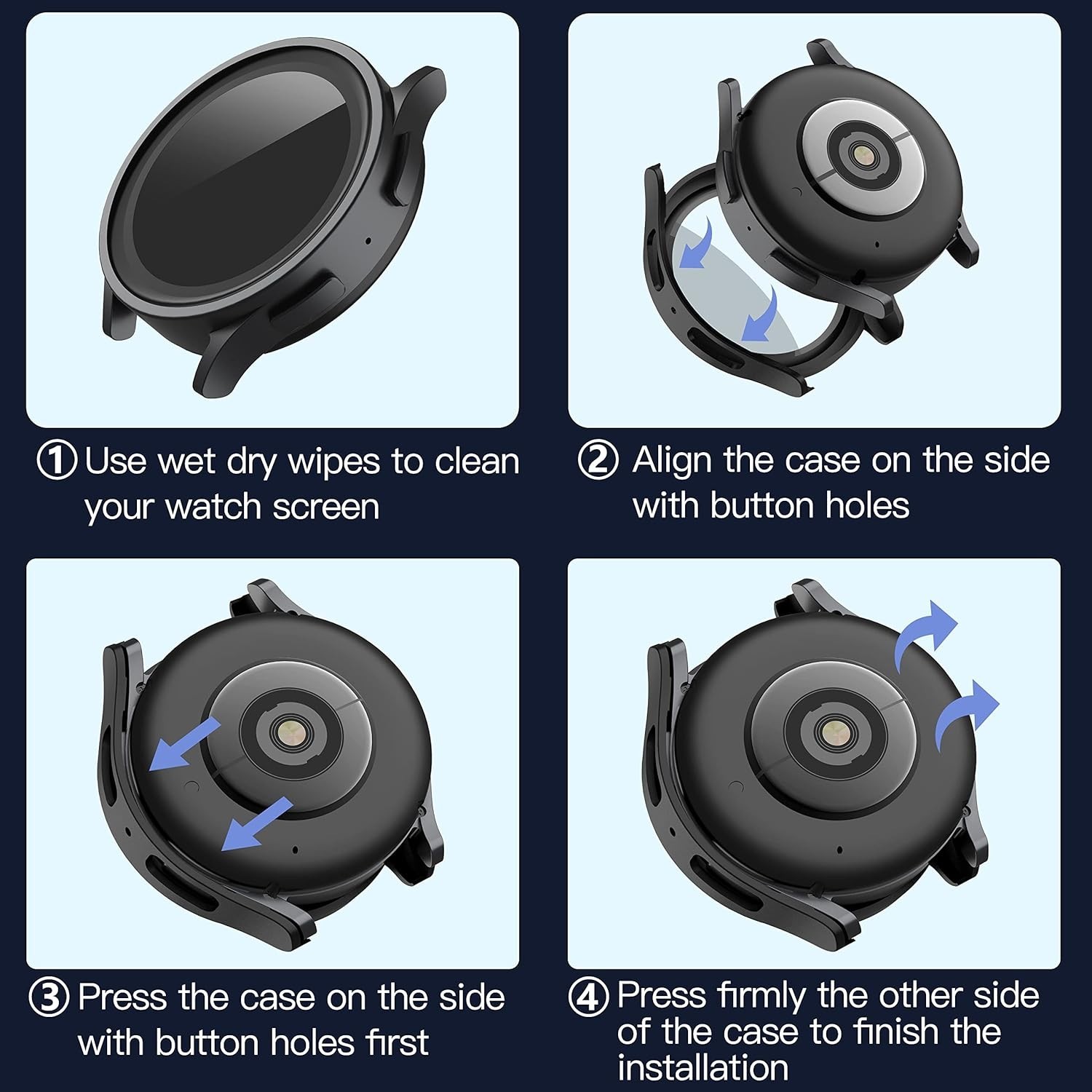 ① Use wet dry wipes to clean your watch screen

② Align the case on the side with button holes

③ Press the case on the side with button holes first

④ Press firmly the other side of the case to finish the installation