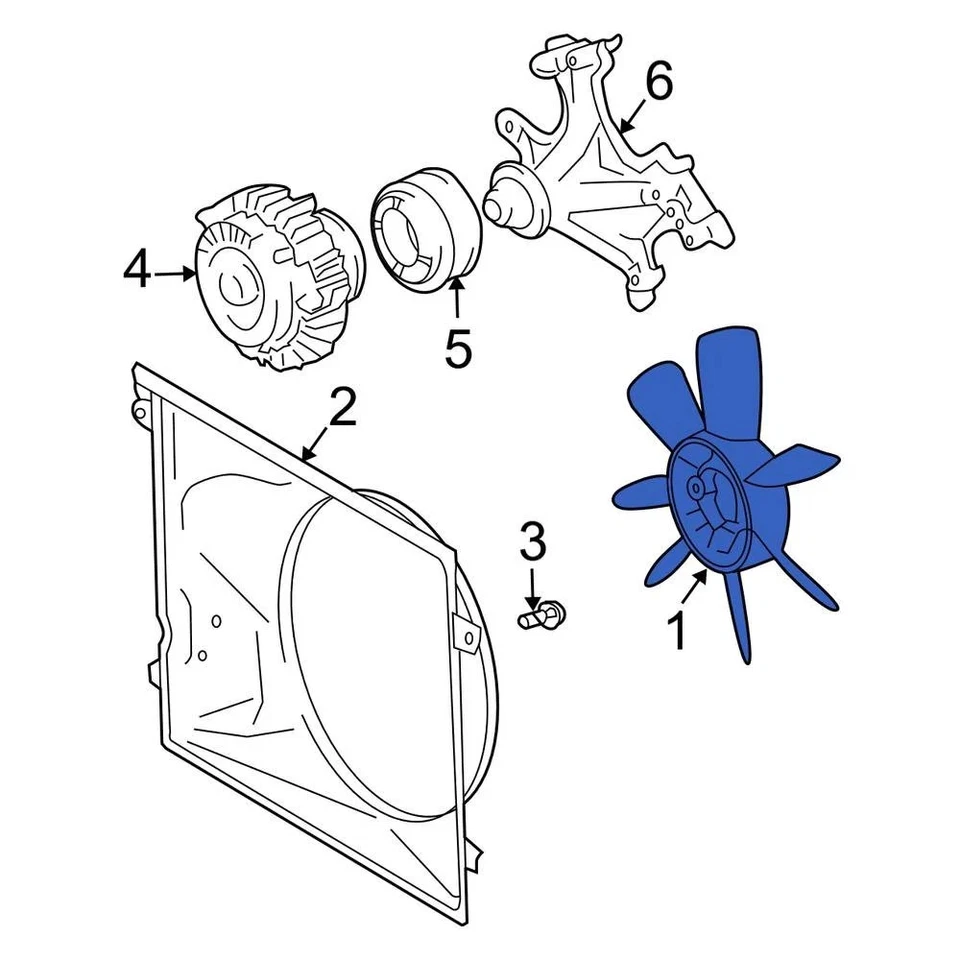 6
4
5
2
3
1