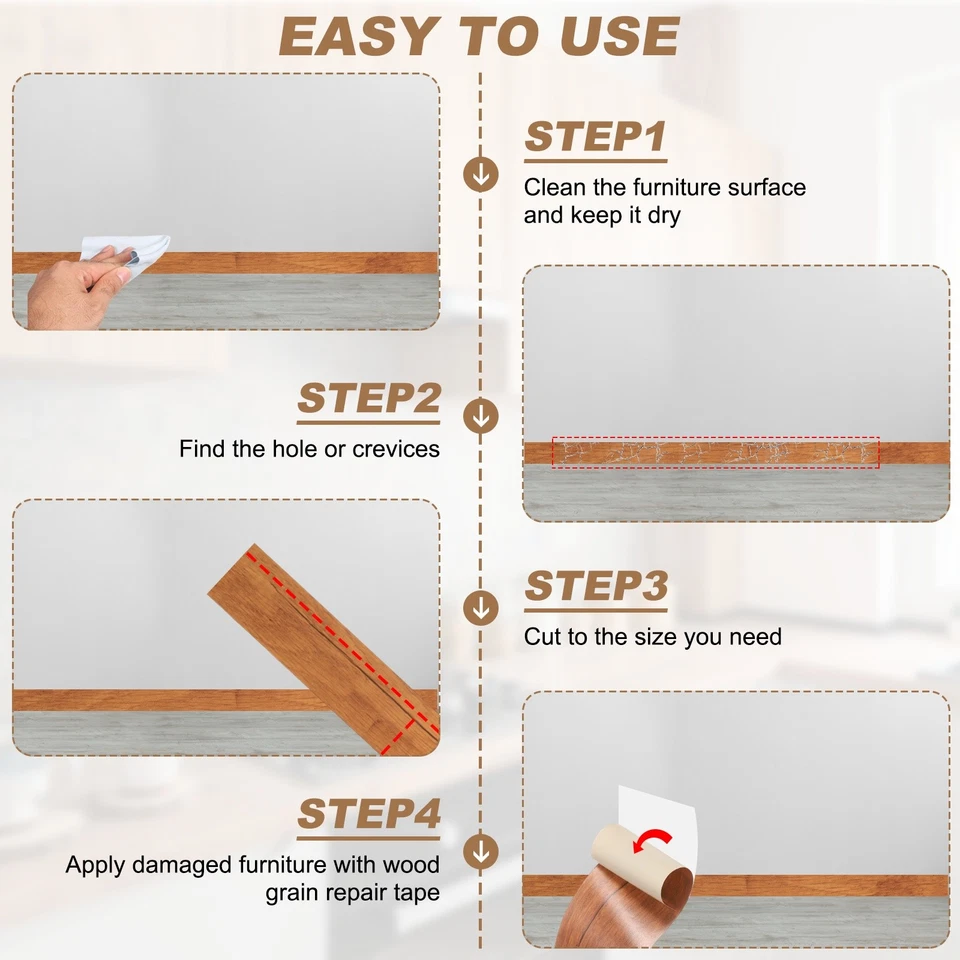 EASY TO USE

STEP1
Clean the furniture surface and keep it dry

STEP2
Find the hole or crevices

STEP3
Cut to the size you need

STEP4
Apply damaged furniture with wood grain repair tape