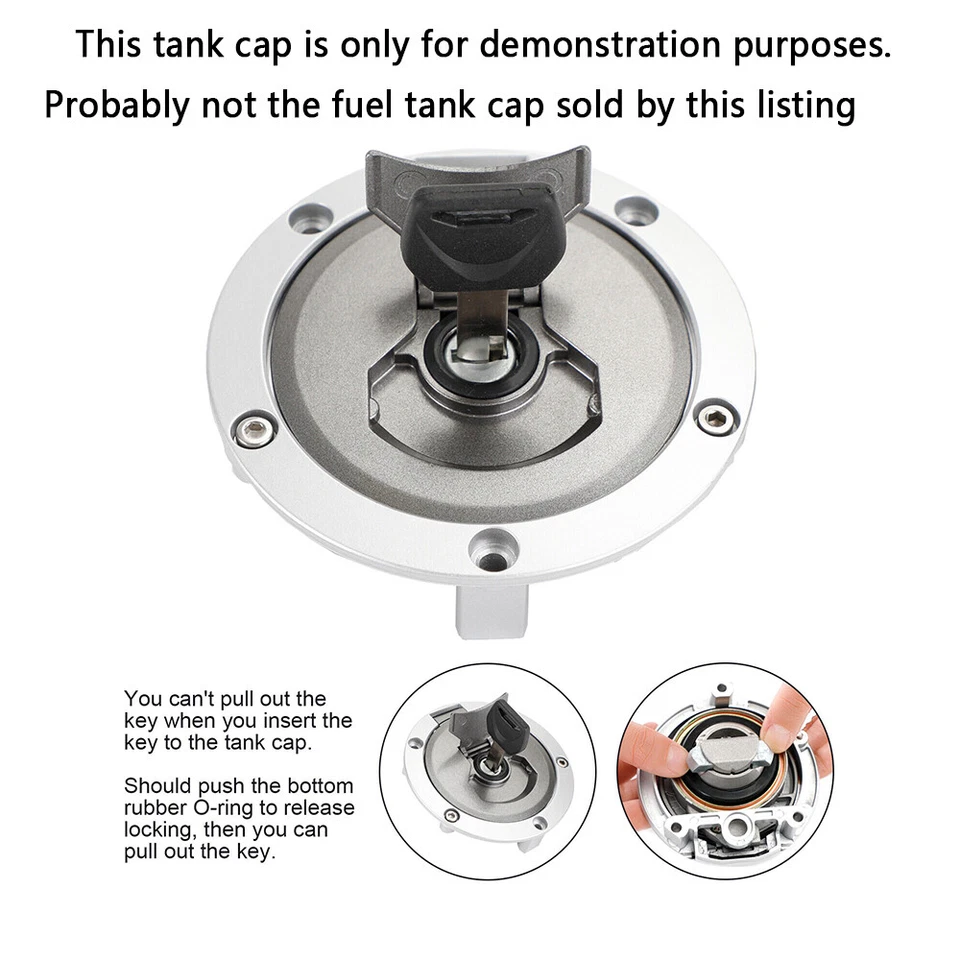 This tank cap is only for demonstration purposes.
Probably not the fuel tank cap sold by this listing

You can't pull out the key when you insert the key to the tank cap.

Should push the bottom rubber O-ring to release locking, then you can pull out the key.