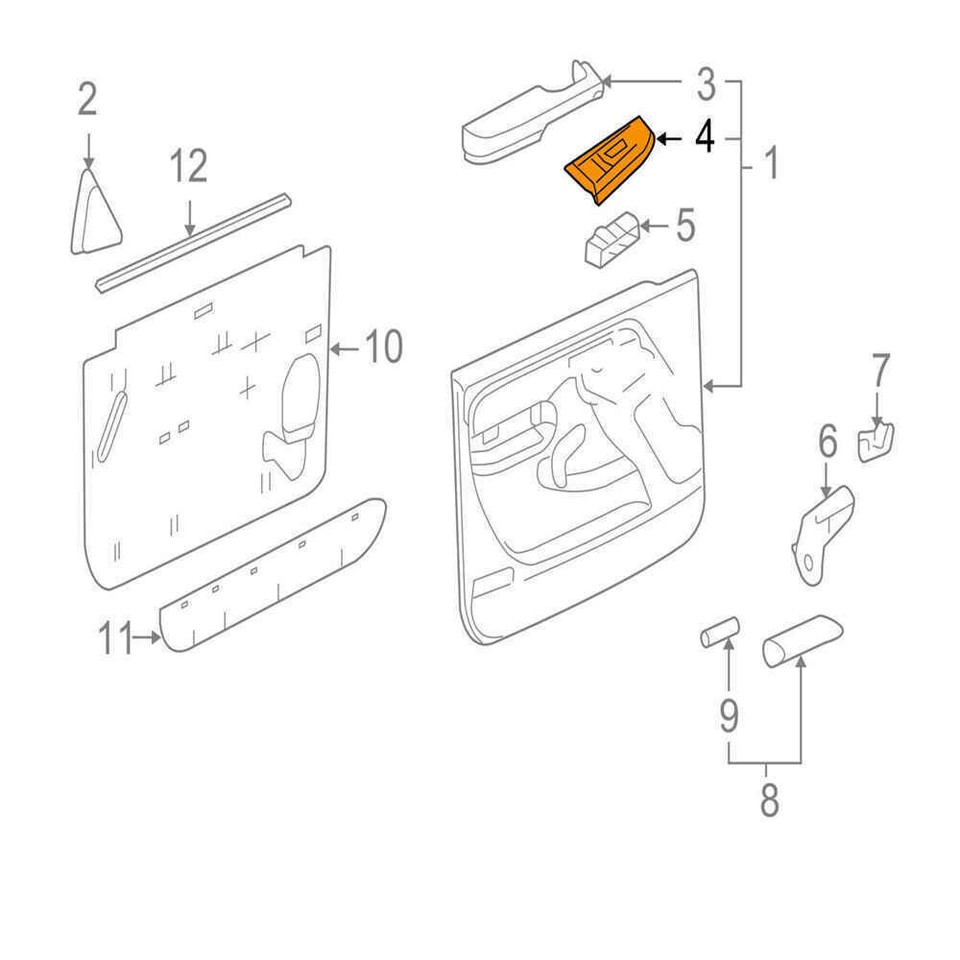 2
12
3
4
1
5
10
7
6
11
9
8