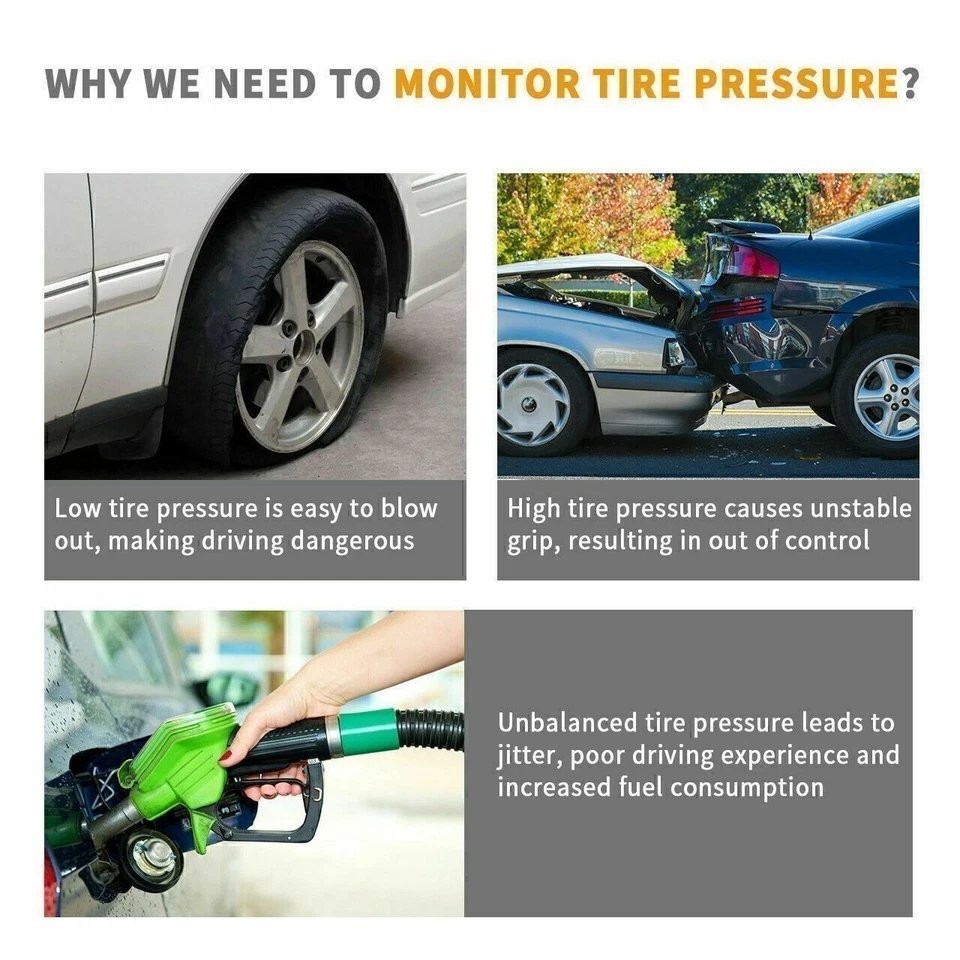 WHY WE NEED TO MONITOR TIRE PRESSURE?

Low tire pressure is easy to blow out, making driving dangerous

High tire pressure causes unstable grip, resulting in out of control

Unbalanced tire pressure leads to jitter, poor driving experience and increased fuel consumption