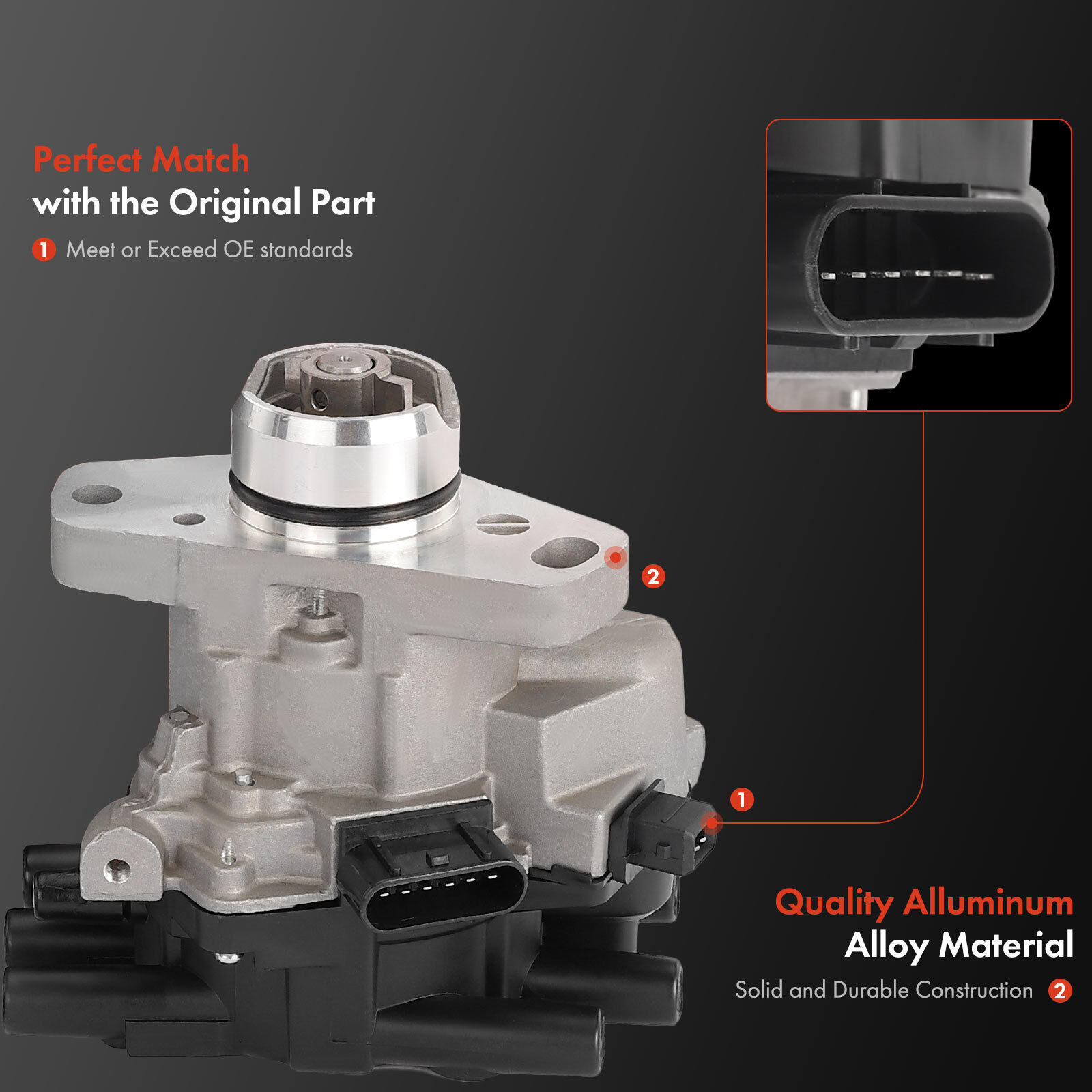 Perfect Match
with the Original Part

1 Meet or Exceed OE standards

2

1

Quality Alluminum
Alloy Material

Solid and Durable Construction 2