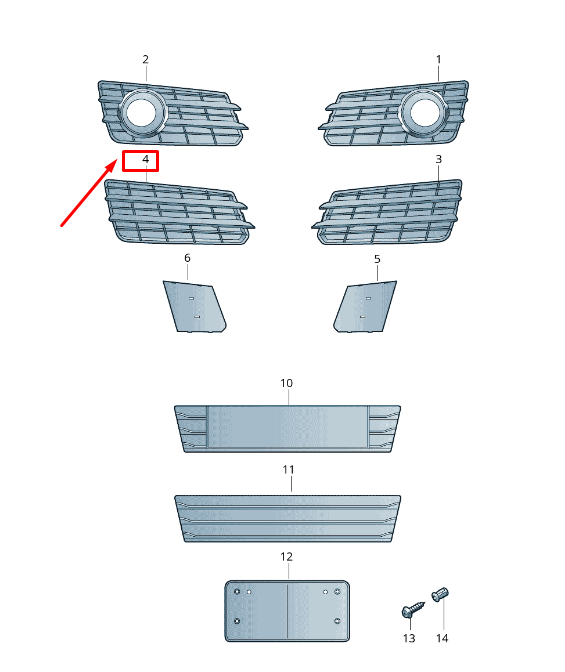 2
1
4
3
6
5
10
11
12
13
14