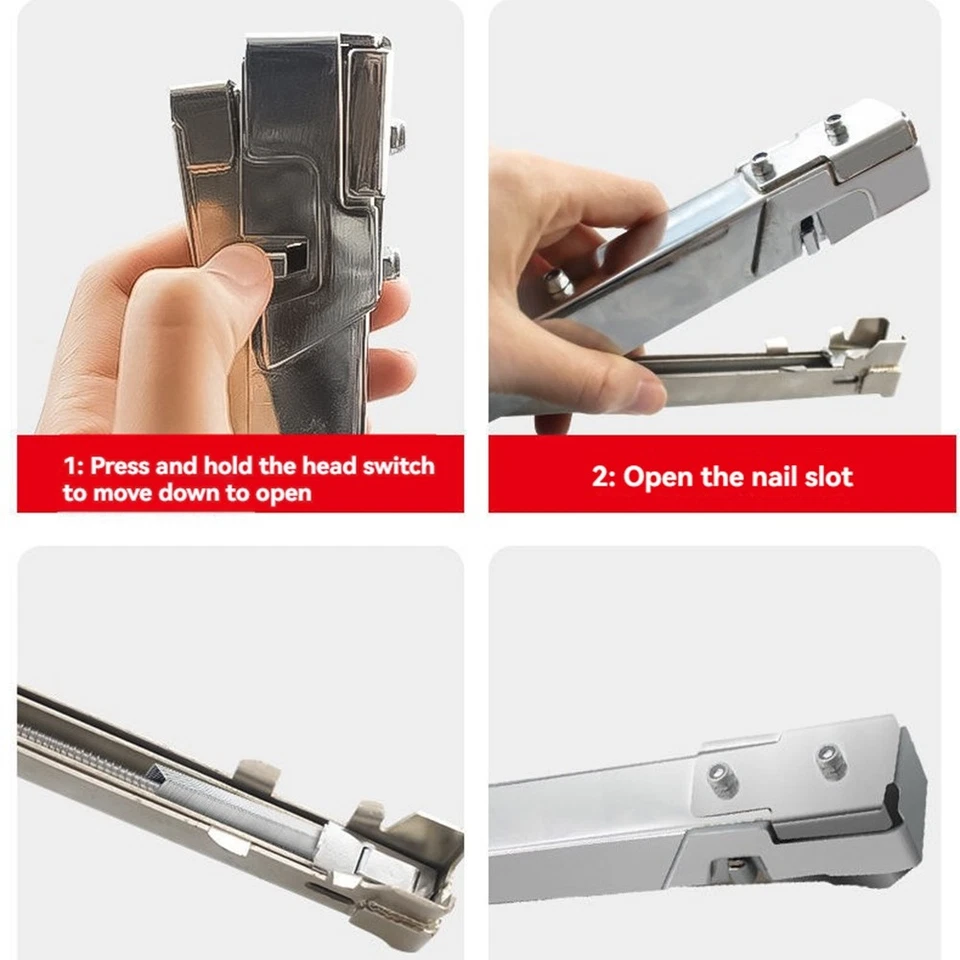 1: Press and hold the head switch to move down to open

2: Open the nail slot