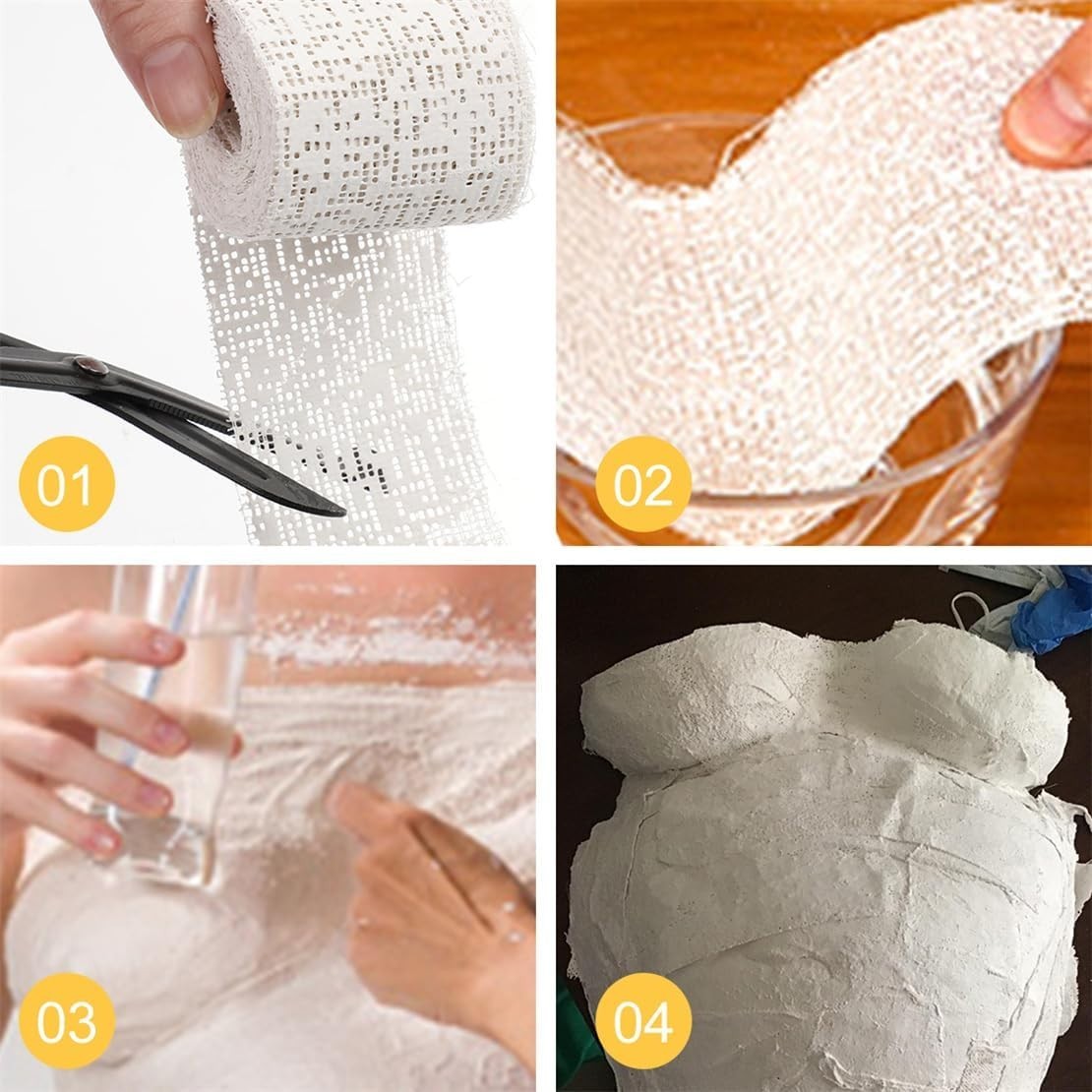 01

02

03

04