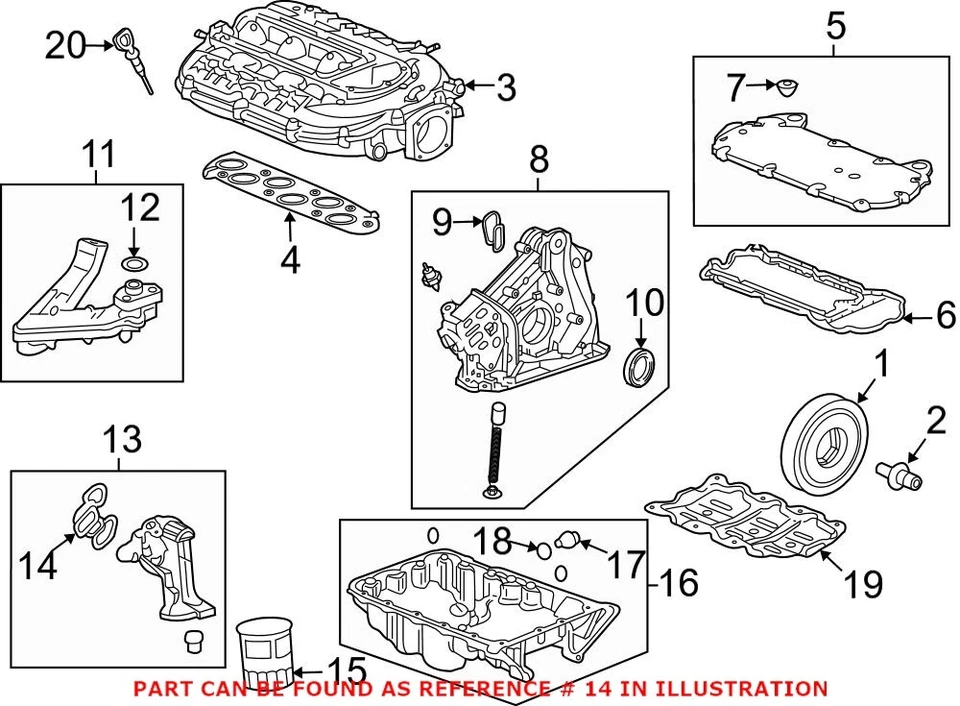 20
3
5
7
11
12
4
8
9
10
6
1
2
13
14
18
17
16
19
15
PART CAN BE FOUND AS REFERENCE # 14 IN ILLUSTRATION