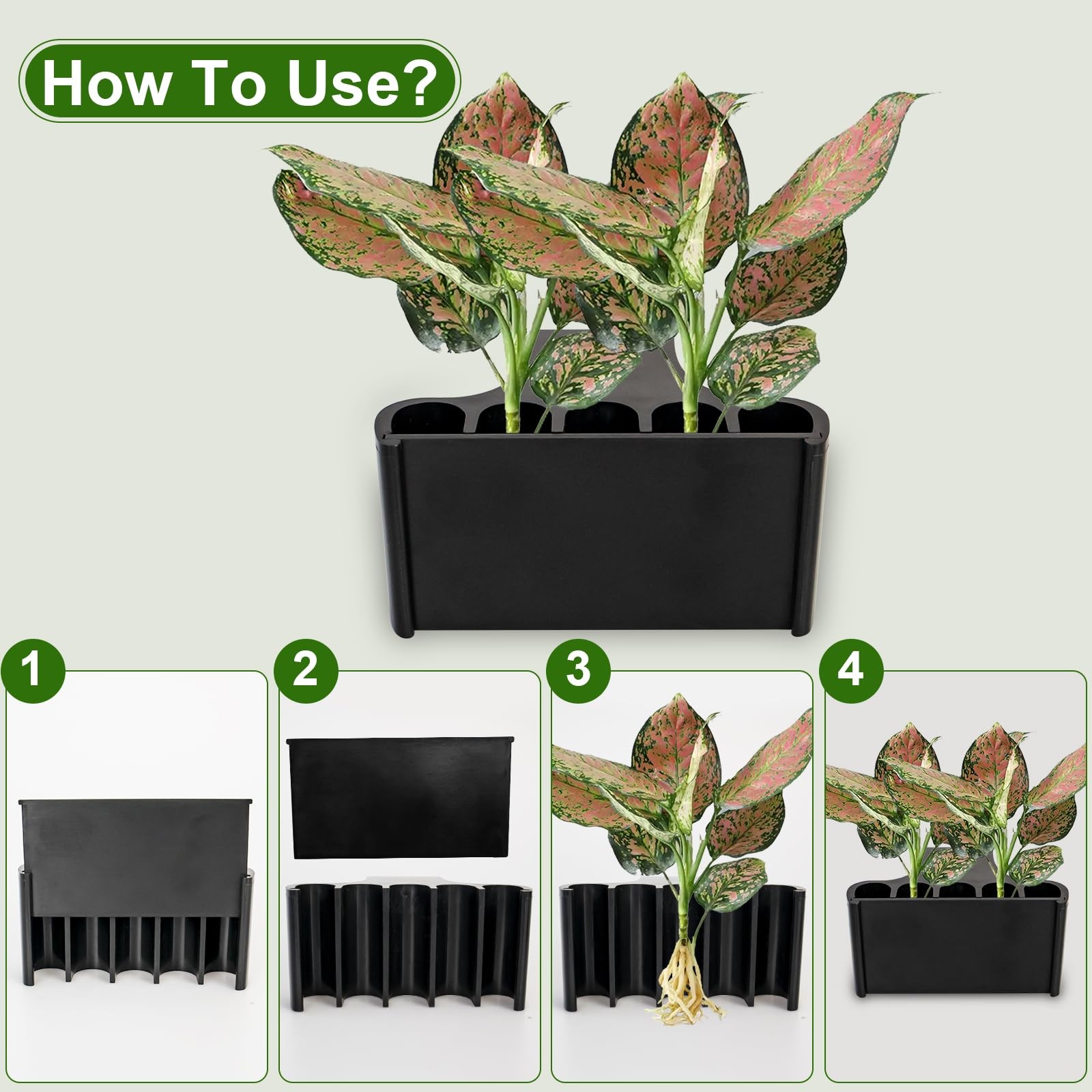 How To Use?

1

2

3

4