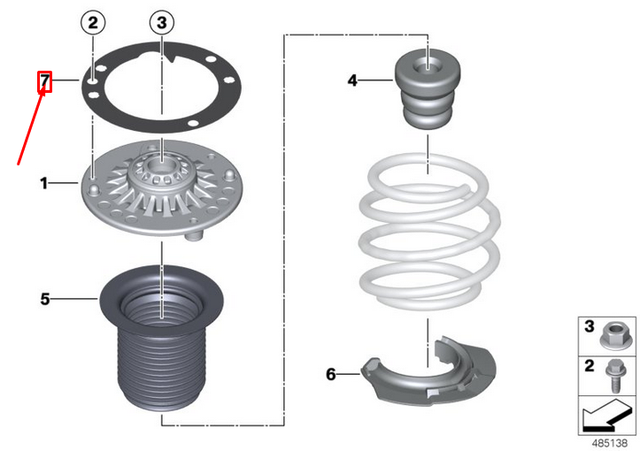 2
3
7
4
1
5
6
3
2
485138