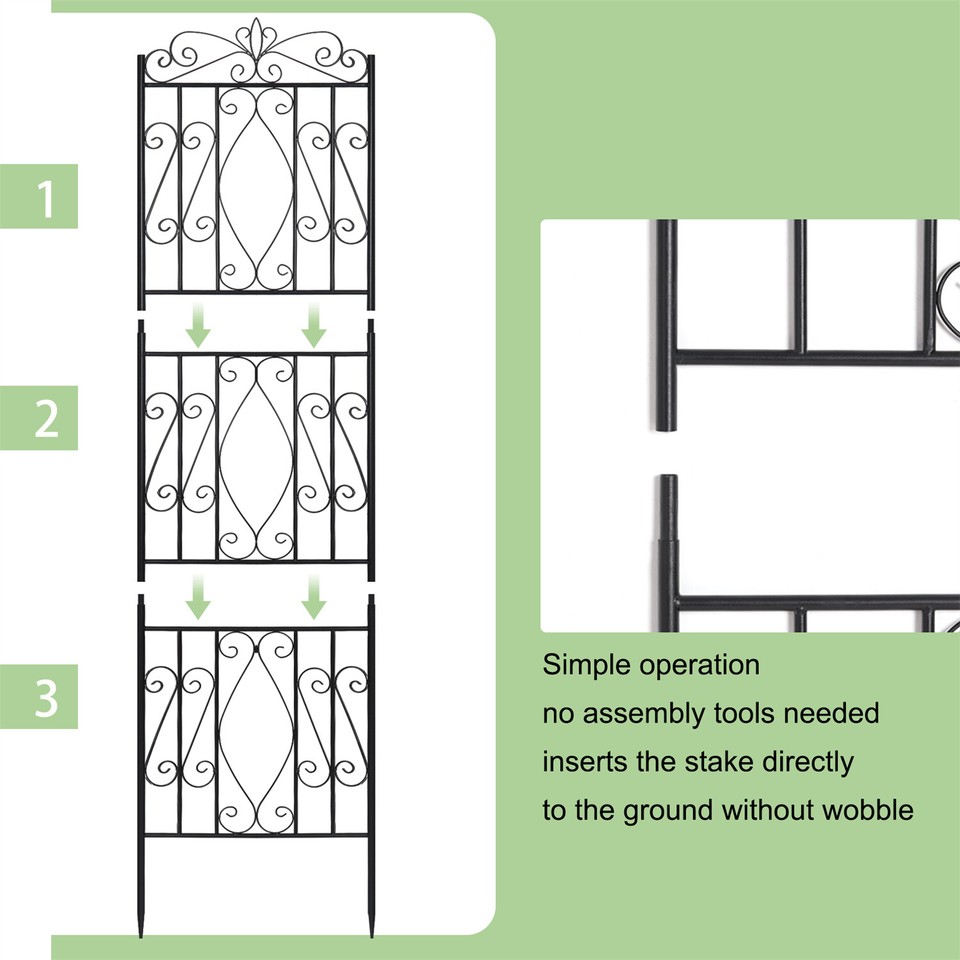 1

2

3

Simple operation
no assembly tools needed
inserts the stake directly
to the ground without wobble