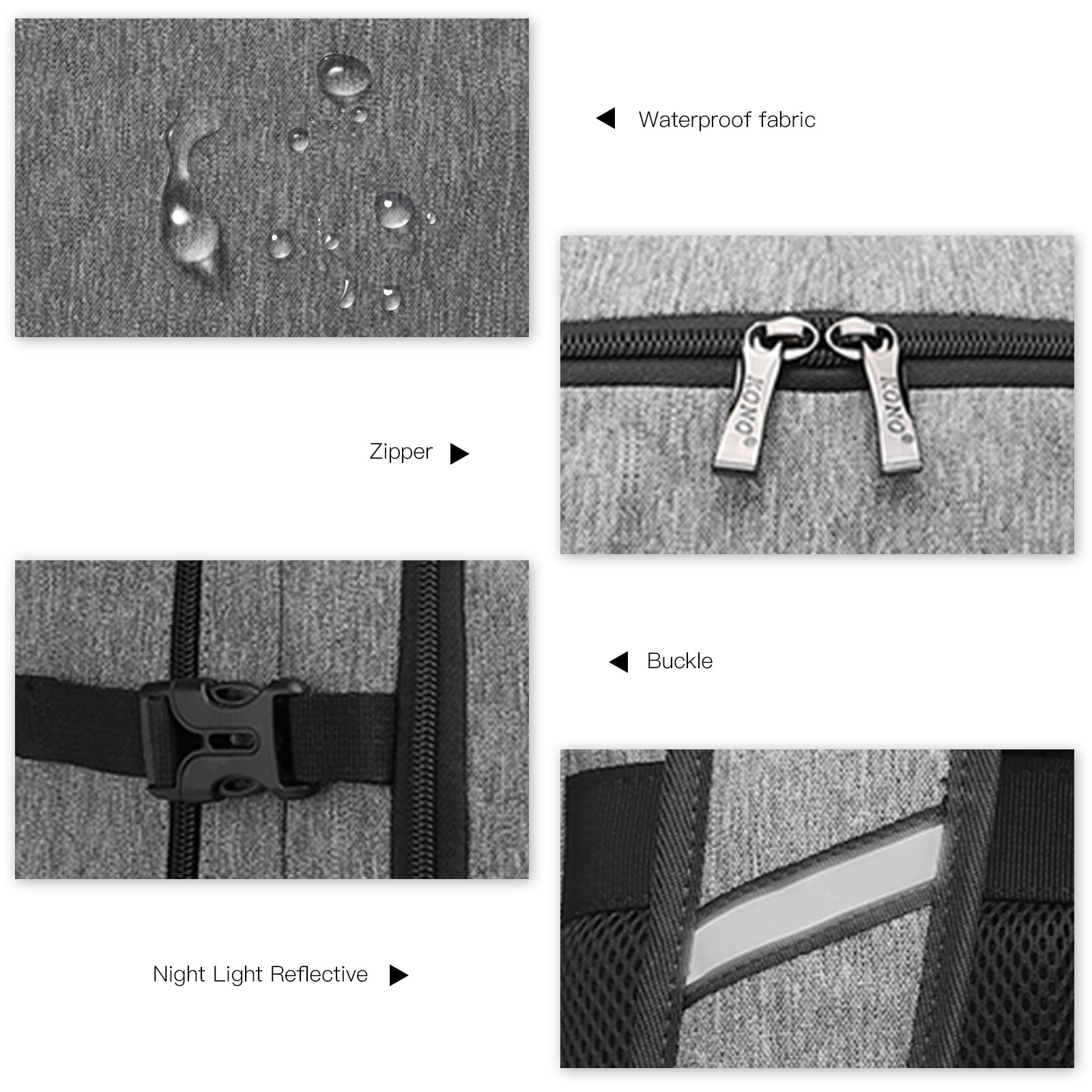 Waterproof fabric

Zipper

KONO

KONO

Buckle

Night Light Reflective