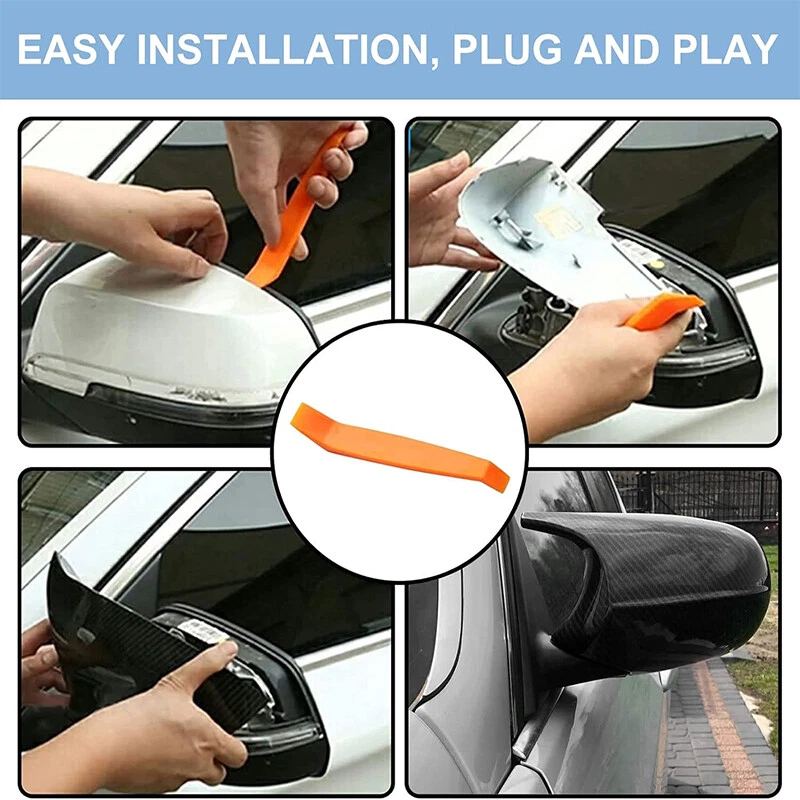 EASY INSTALLATION, PLUG AND PLAY