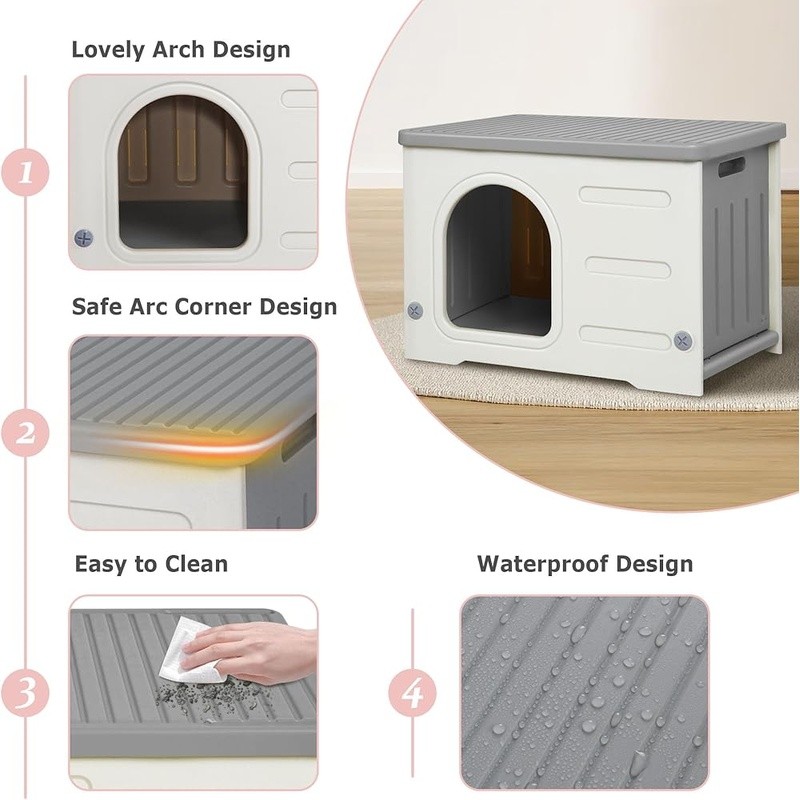 Lovely Arch Design

1

Safe Arc Corner Design

2

Easy to Clean

3

Waterproof Design

4