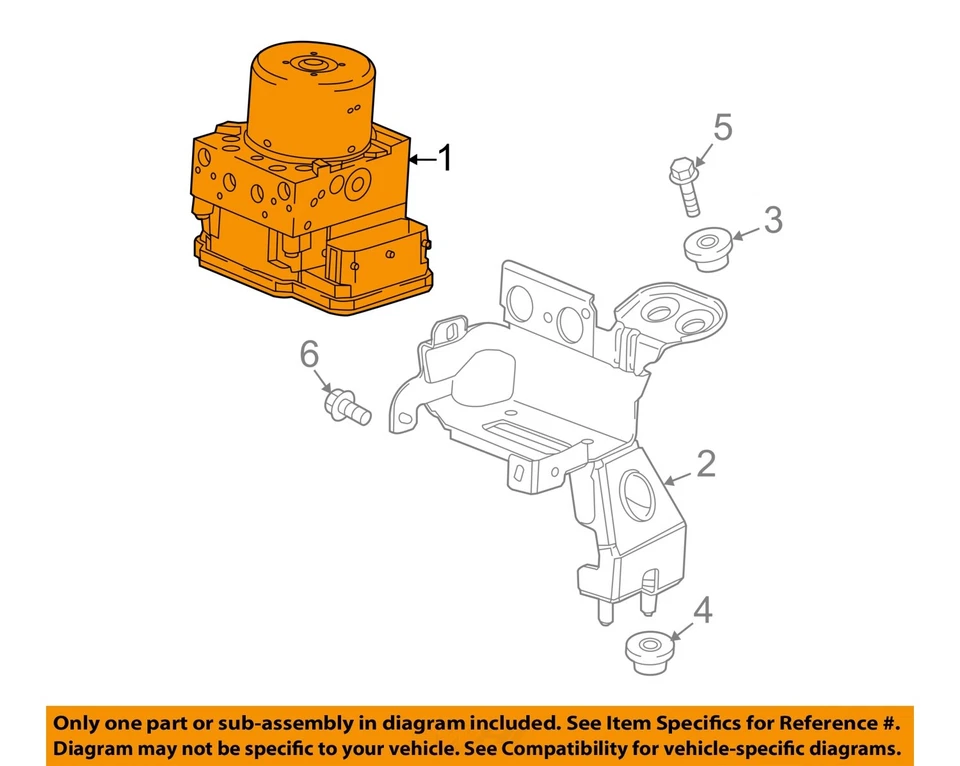 1
5
3
6
2
4

Only one part or sub-assembly in diagram included. See Item Specifics for Reference #.
Diagram may not be specific to your vehicle. See Compatibility for vehicle-specific diagrams.