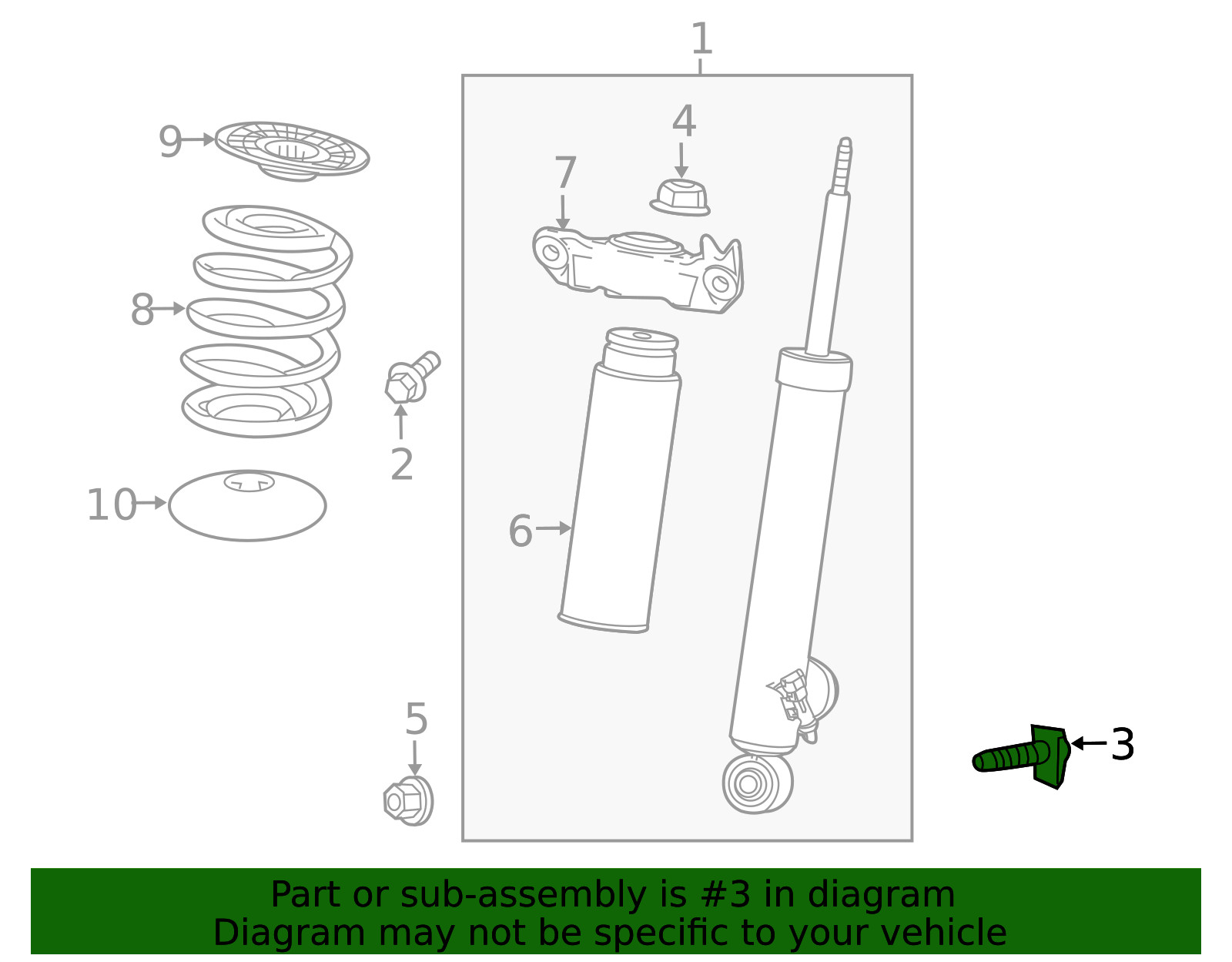 1
9
4
7
8
2
10
6
5
3

Part or sub-assembly is #3 in diagram
Diagram may not be specific to your vehicle