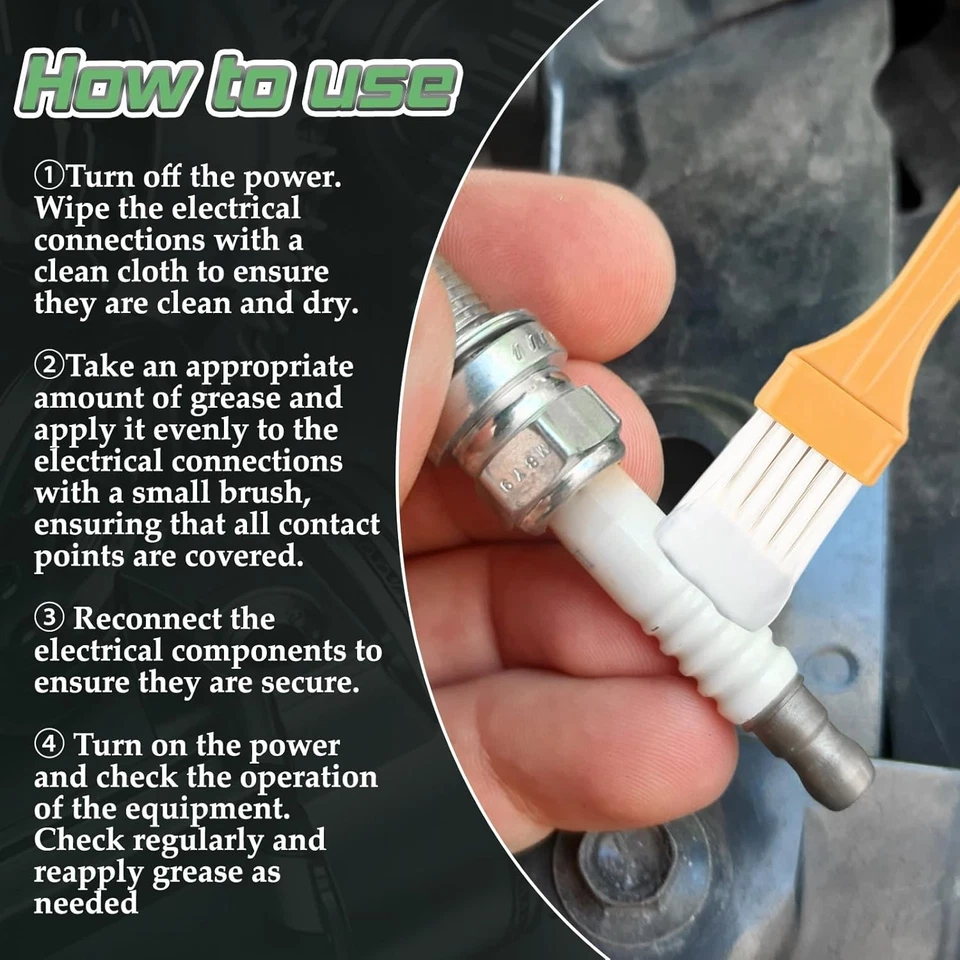 How to use

①Turn off the power. Wipe the electrical connections with a clean cloth to ensure they are clean and dry.

②Take an appropriate amount of grease and apply it evenly to the electrical connections with a small brush, ensuring that all contact points are covered.

③ Reconnect the electrical components to ensure they are secure.

④ Turn on the power and check the operation of the equipment. Check regularly and reapply grease as needed