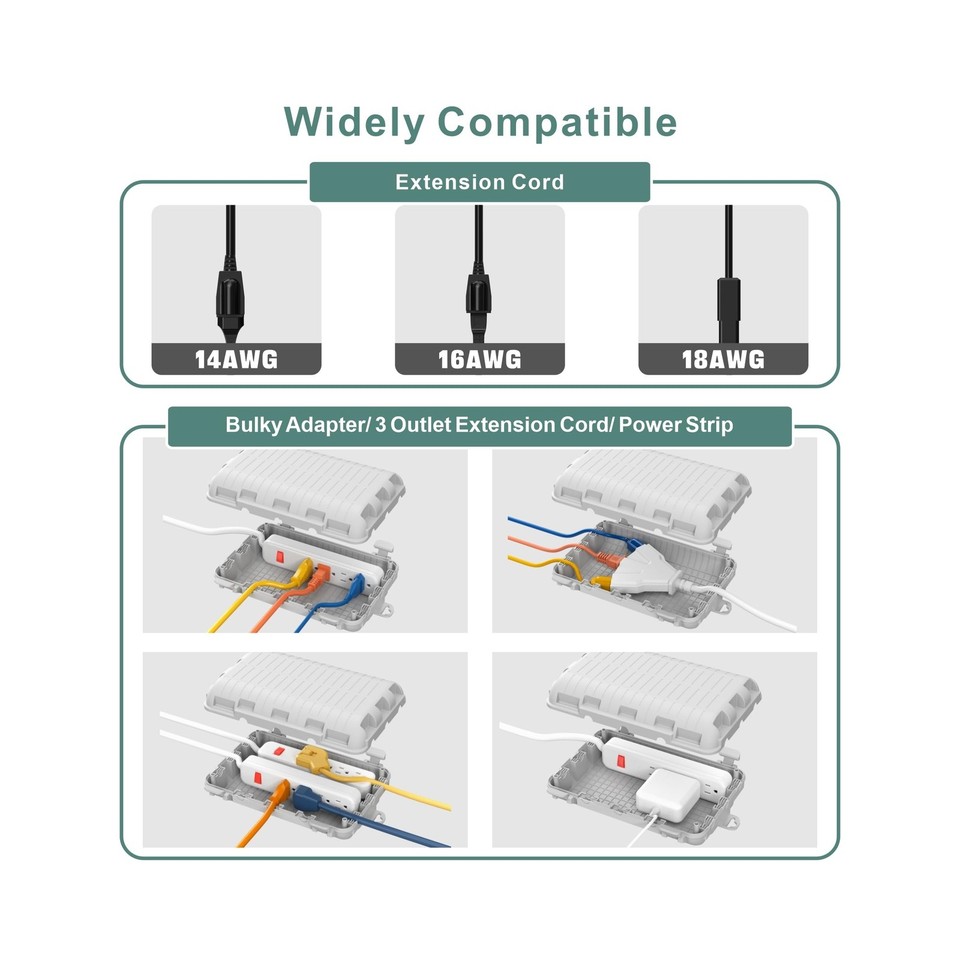 Widely Compatible

Extension Cord

14AWG

16AWG

18AWG

Bulky Adapter/ 3 Outlet Extension Cord/ Power Strip