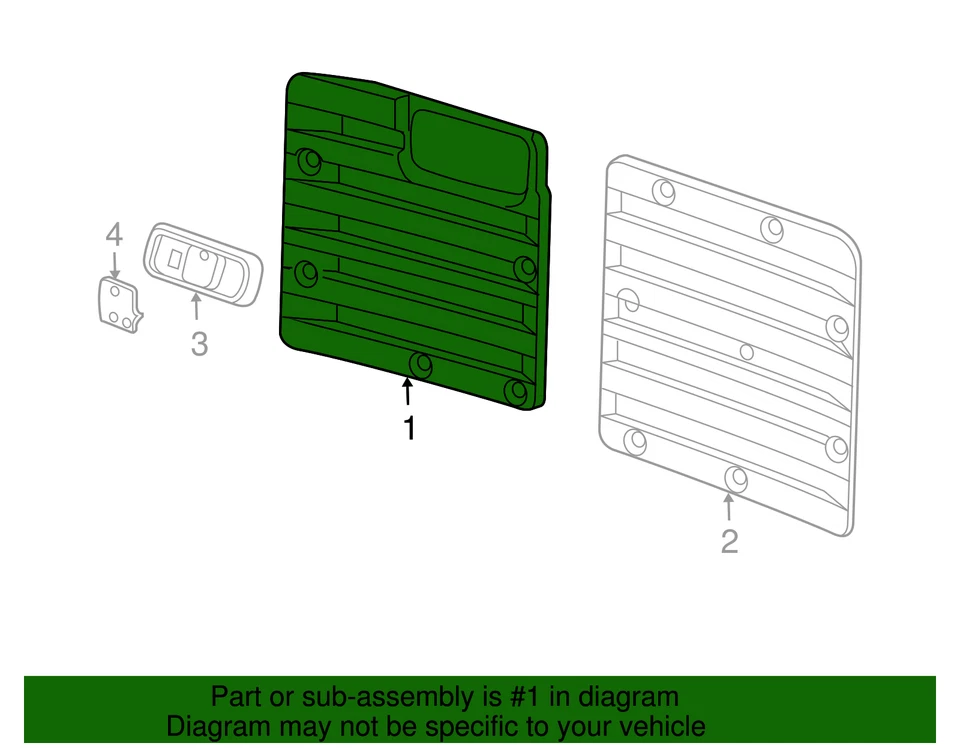 4
3
1
2

Part or sub-assembly is #1 in diagram
Diagram may not be specific to your vehicle