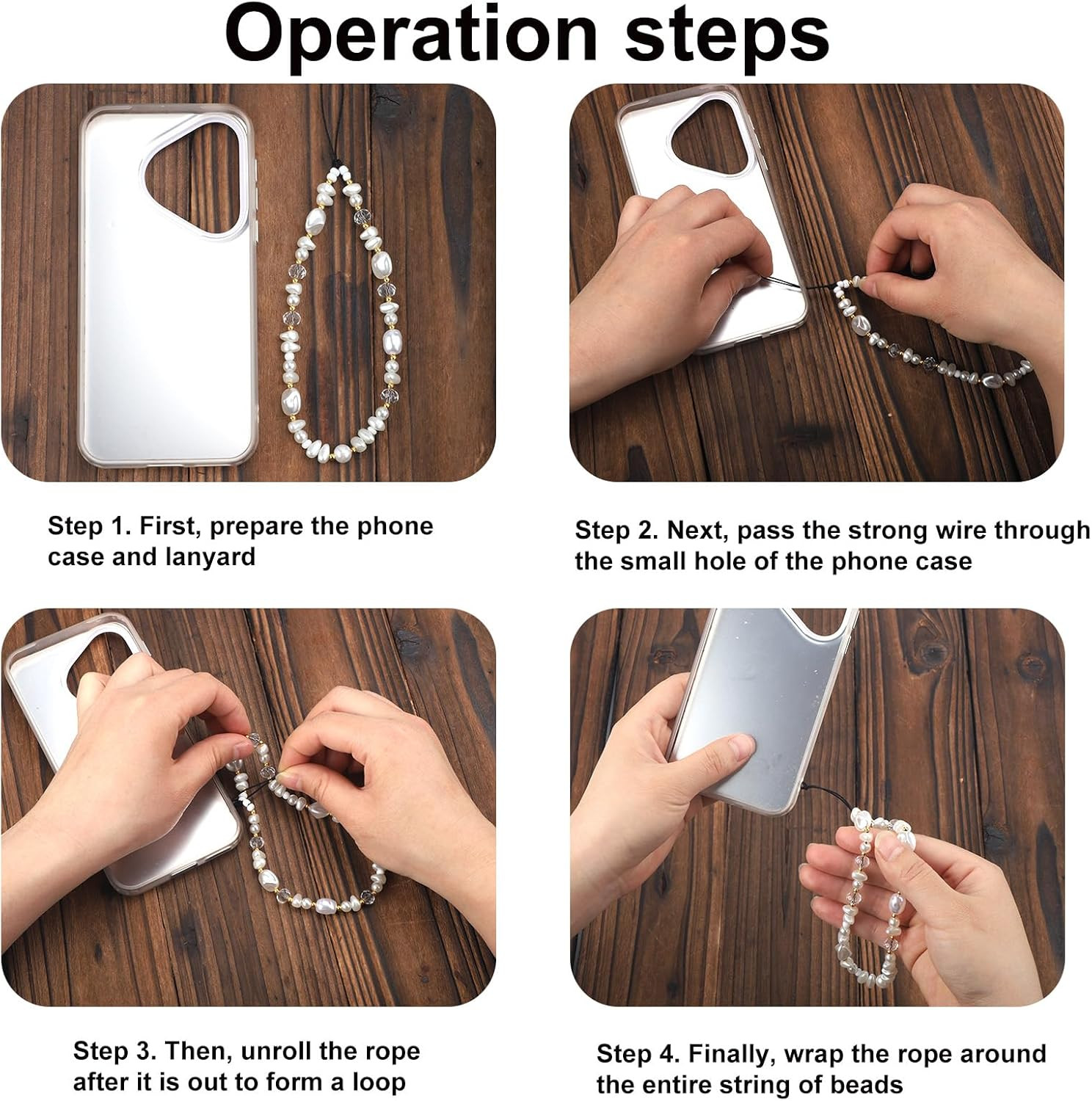 Operation steps

Step 1. First, prepare the phone case and lanyard

Step 2. Next, pass the strong wire through the small hole of the phone case

Step 3. Then, unroll the rope after it is out to form a loop

Step 4. Finally, wrap the rope around the entire string of beads