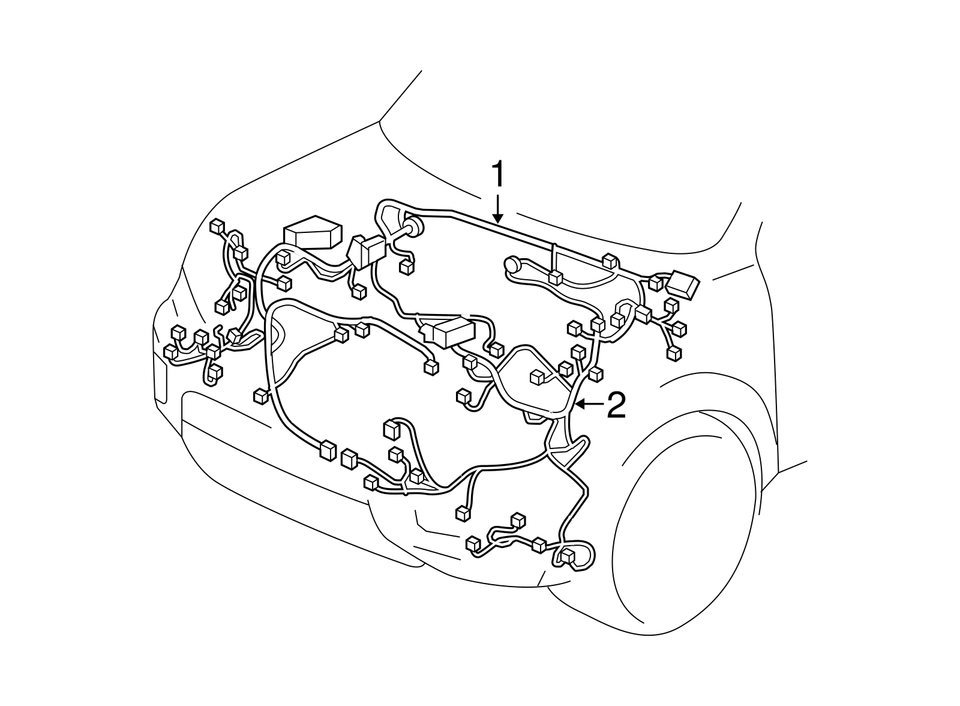 1
2