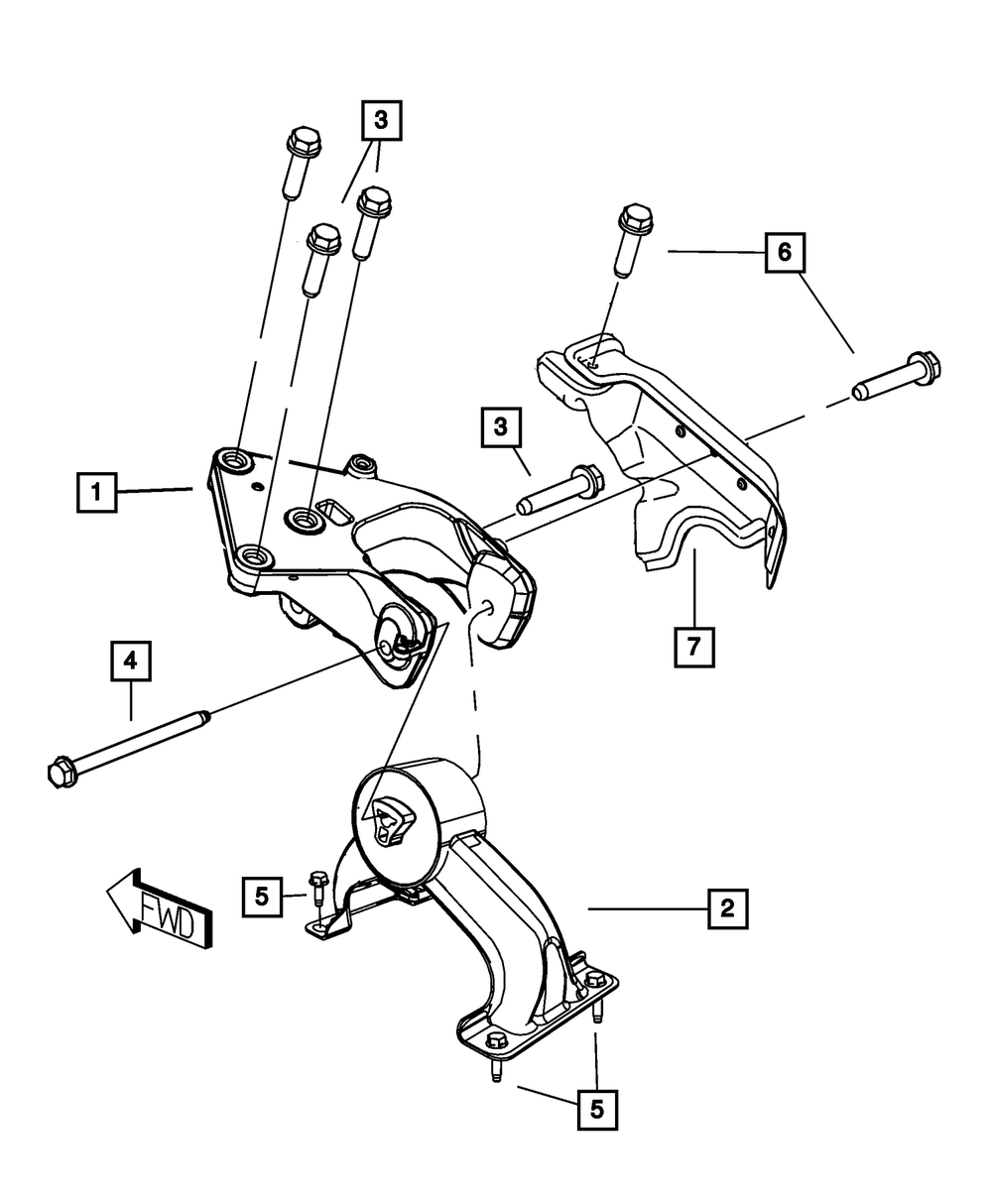 3
6
3
1
7
4
5
FWD
2
5