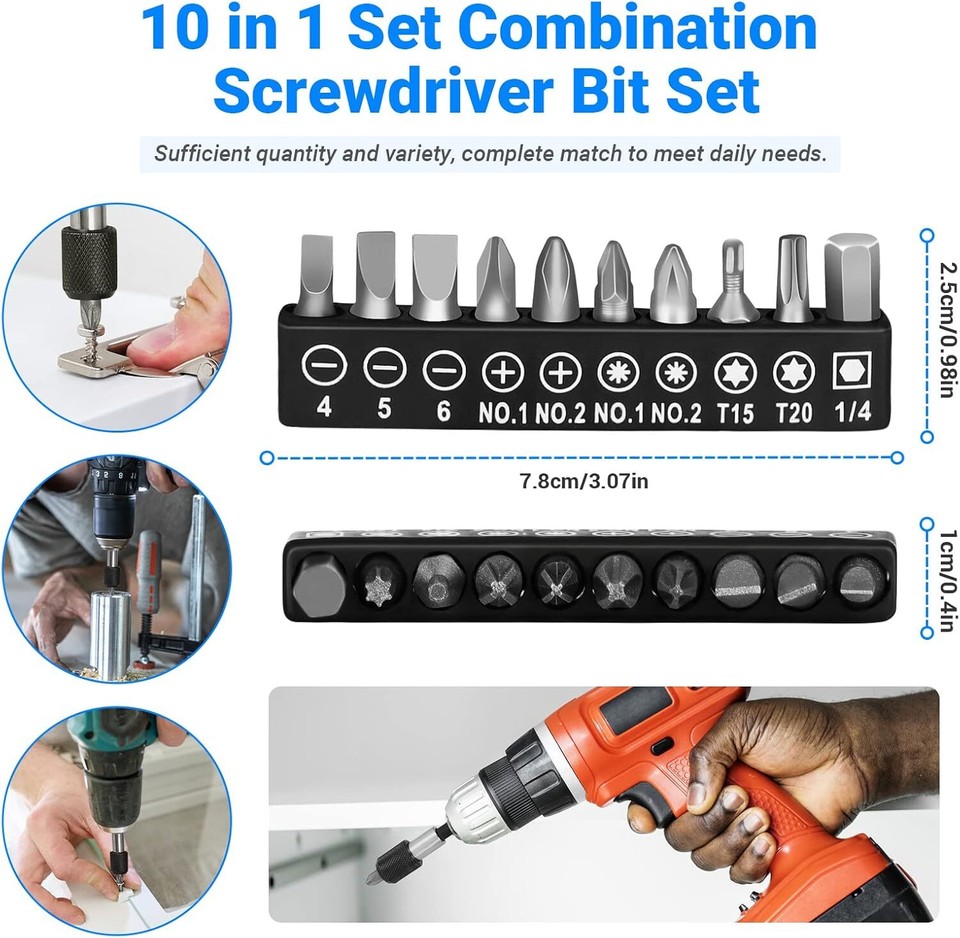 10 in 1 Set Combination Screwdriver Bit Set

Sufficient quantity and variety, complete match to meet daily needs.

4 5 6 NO.1 NO.2 NO.1 NO.2 T15 T20 1/4

2.5cm/0.98in

7.8cm/3.07in

1cm/0.4in