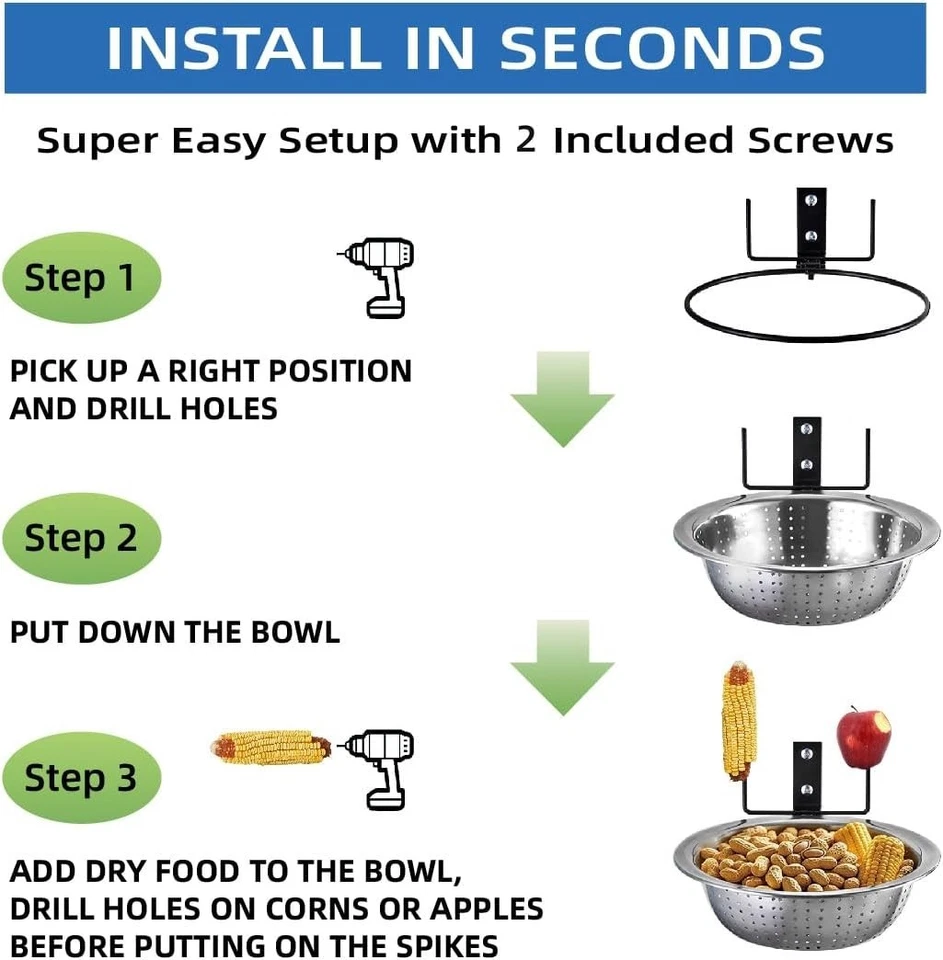 INSTALL IN SECONDS

Super Easy Setup with 2 Included Screws

Step 1

PICK UP A RIGHT POSITION AND DRILL HOLES

Step 2

PUT DOWN THE BOWL

Step 3

ADD DRY FOOD TO THE BOWL, DRILL HOLES ON CORNS OR APPLES BEFORE PUTTING ON THE SPIKES