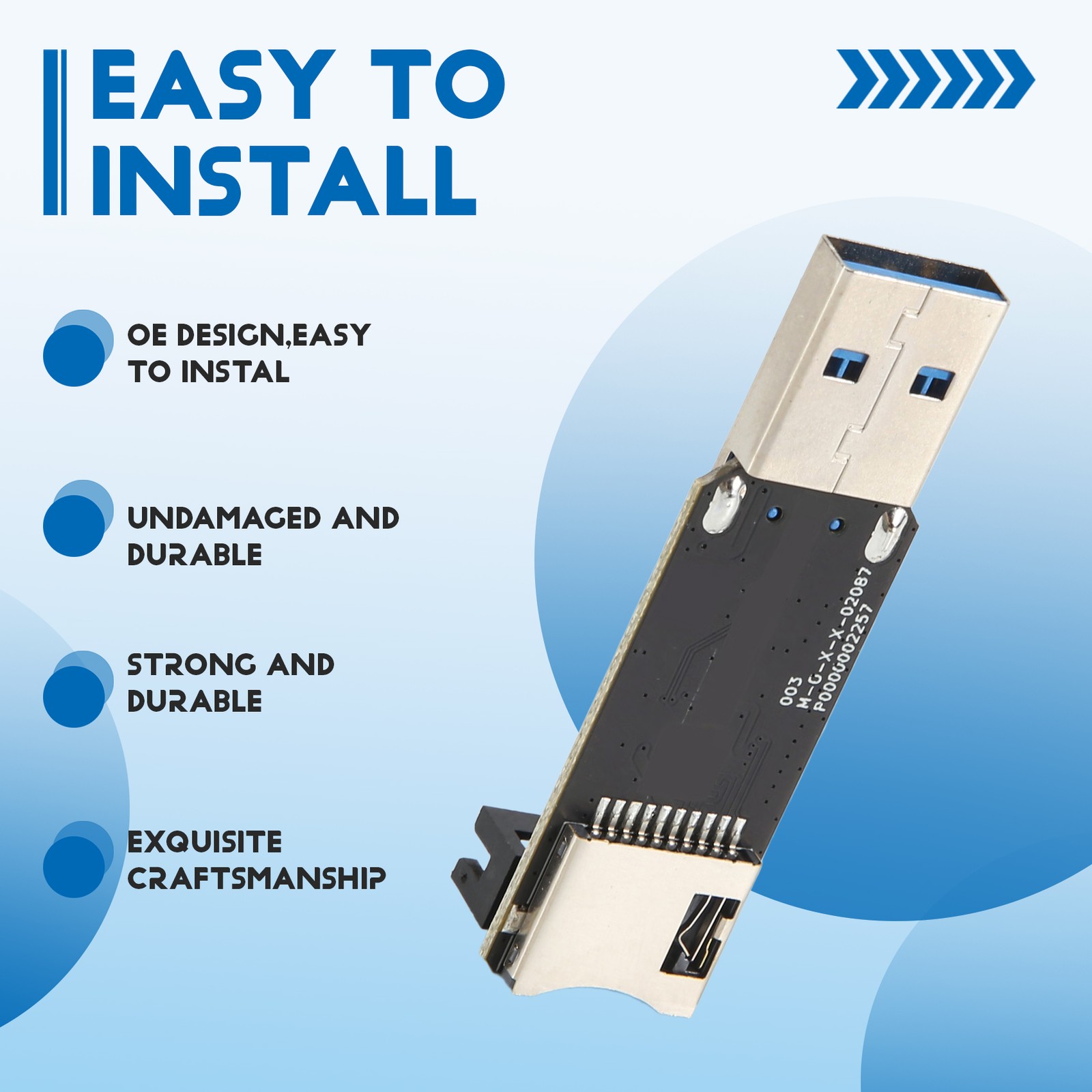 EASY TO INSTALL

OE DESIGN,EASY TO INSTAL

UNDAMAGED AND DURABLE

STRONG AND DURABLE

EXQUISITE CRAFTSMANSHIP

003
M-G-X-X-02087
P0000002257