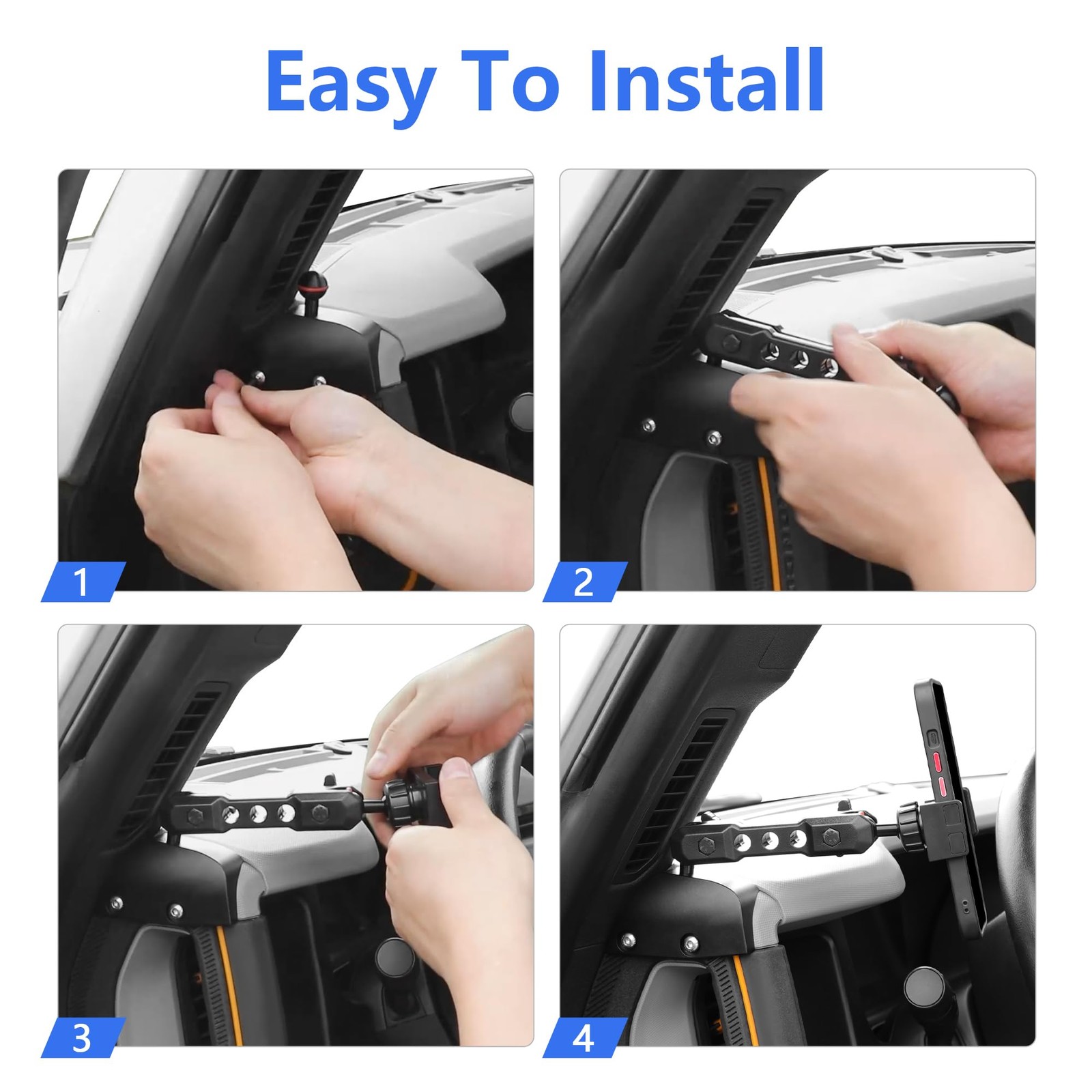 Easy To Install

1

2

3

4