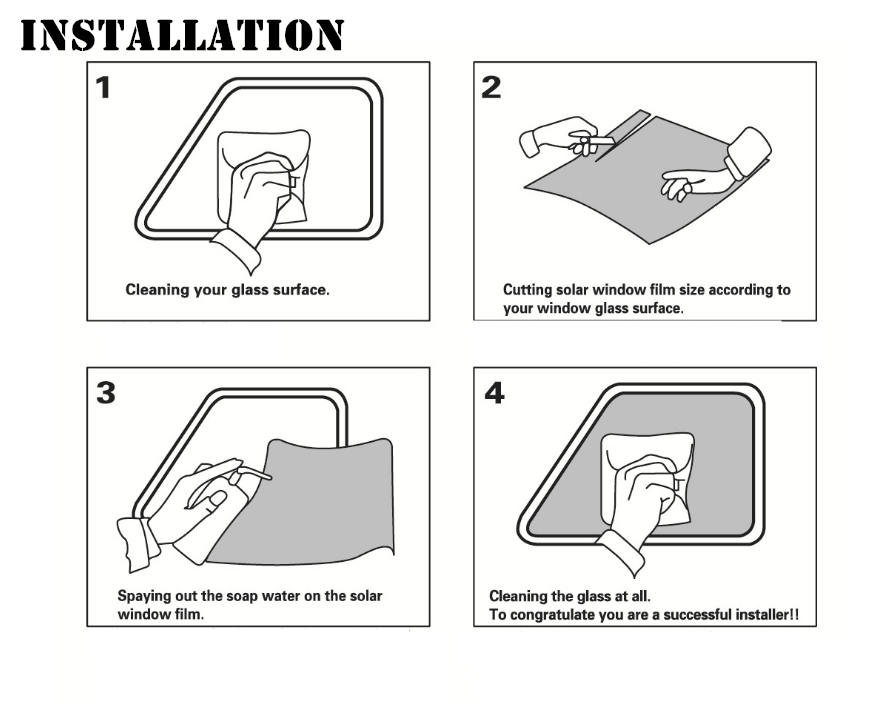 INSTALLATION

1

Cleaning your glass surface.

2

Cutting solar window film size according to your window glass surface.

3

Spaying out the soap water on the solar window film.

4

Cleaning the glass at all.
To congratulate you are a successful installer!!