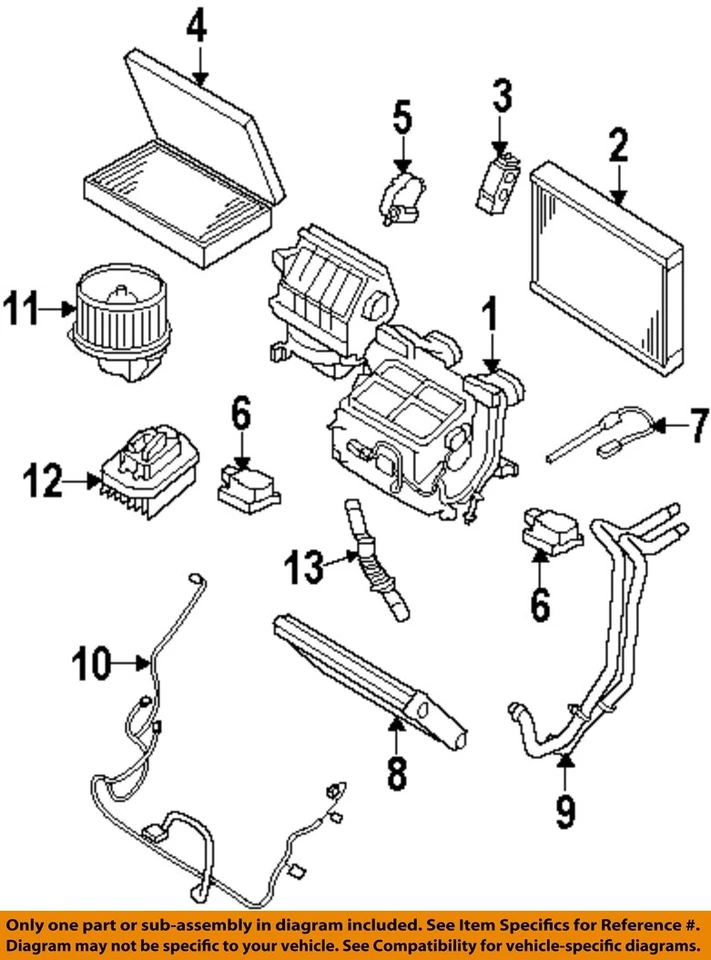 4
5
3
2
11
1
6
7
12
13
6
10
8
9

Only one part or sub-assembly in diagram included. See Item Specifics for Reference #. Diagram may not be specific to your vehicle. See Compatibility for vehicle-specific diagrams.