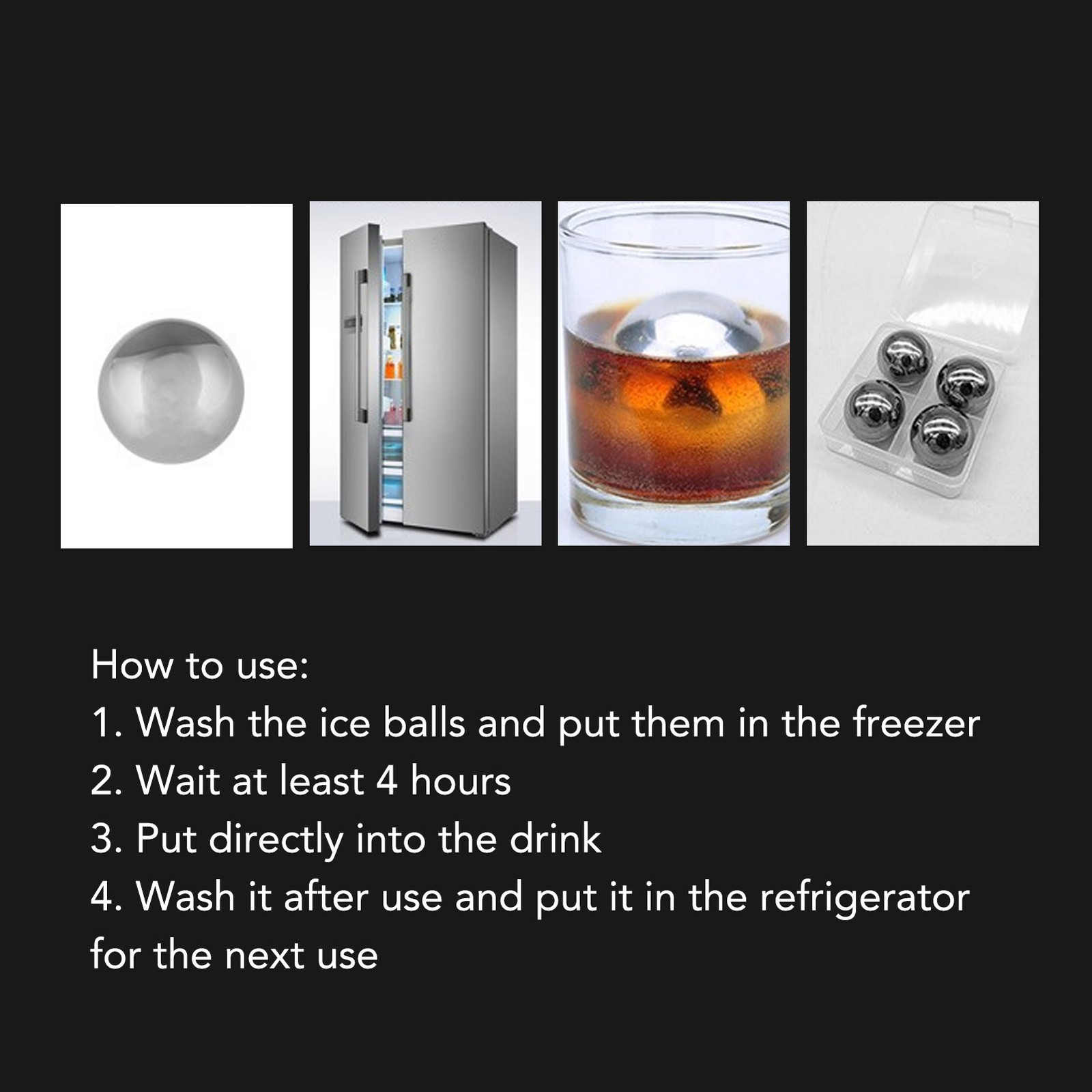 How to use:
1. Wash the ice balls and put them in the freezer
2. Wait at least 4 hours
3. Put directly into the drink
4. Wash it after use and put it in the refrigerator for the next use