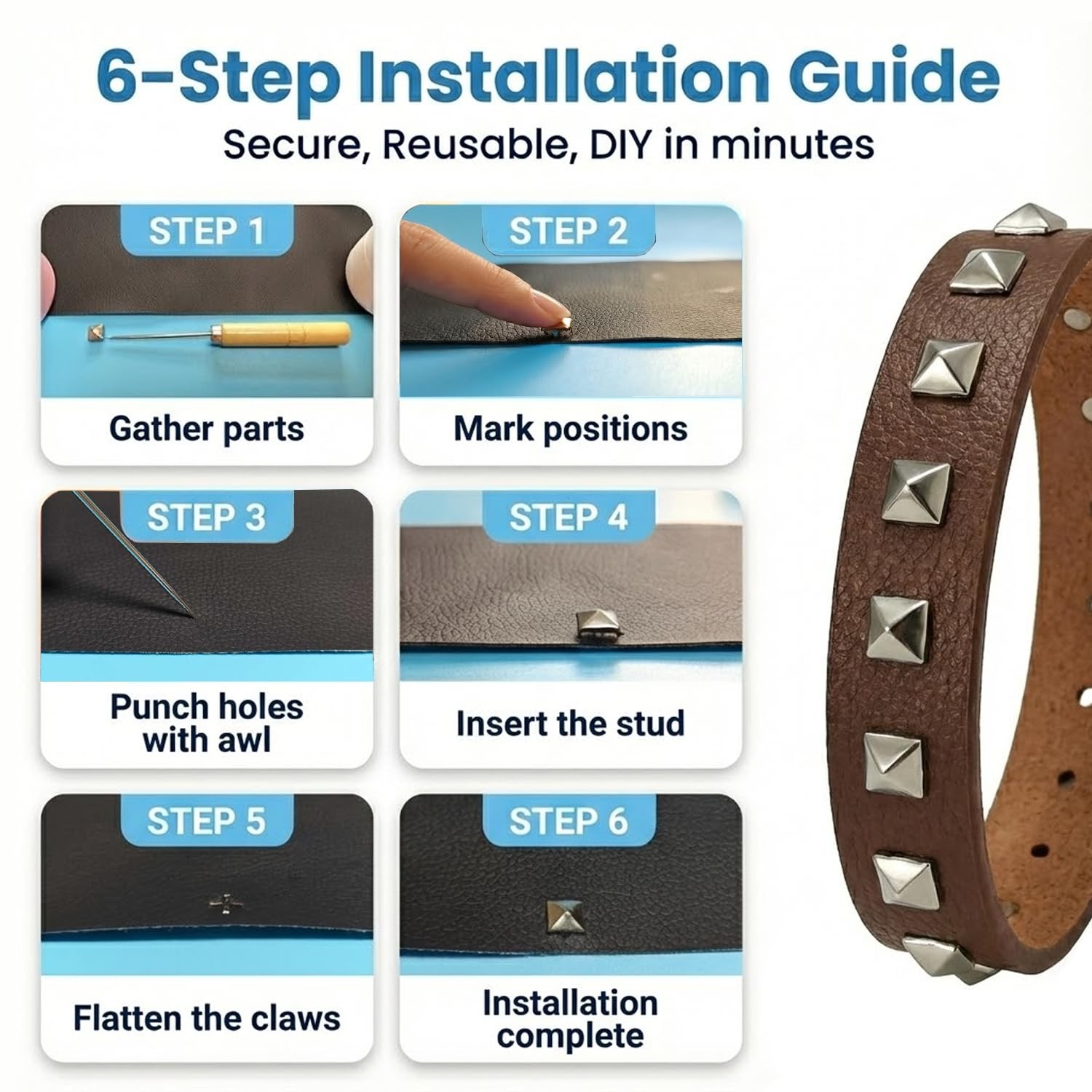 6-Step Installation Guide

Secure, Reusable, DIY in minutes

STEP 1

Gather parts

STEP 2

Mark positions

STEP 3

Punch holes with awl

STEP 4

Insert the stud

STEP 5

Flatten the claws

STEP 6

Installation complete