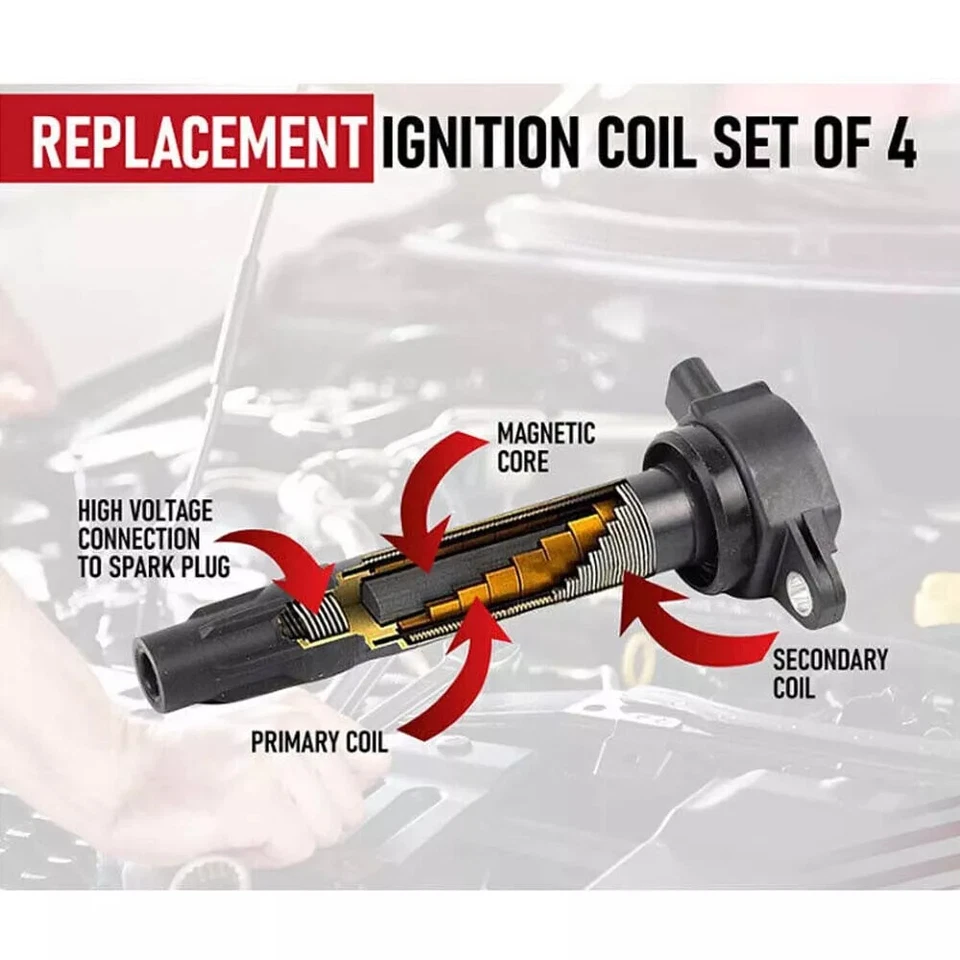 REPLACEMENT IGNITION COIL SET OF 4

MAGNETIC CORE

HIGH VOLTAGE CONNECTION TO SPARK PLUG

SECONDARY COIL

PRIMARY COIL